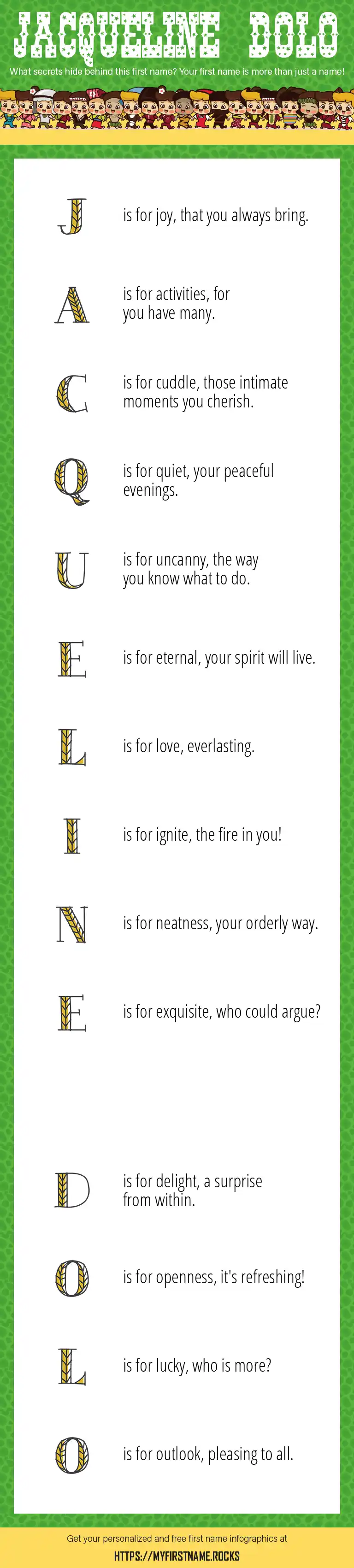 JACQUELINE DOLO
What secrets hide behind this first name? Your first name is more than just a name!

J is for joy, that you always bring.

A is for activities, for you have many.

C is for cuddle, those intimate moments you cherish.

Q is for quiet, your peaceful evenings.

U is for uncanny, the way you know what to do.

E is for eternal, your spirit will live.

L is for love, everlasting.

I is for ignite, the fire in you!

N is for neatness, your orderly way.

E is for exquisite, who could argue?

D is for delight, a surprise from within.

O is for openness, it's refreshing!

L is for lucky, who is more?

O is for outlook, pleasing to all.

Get your personalized and free first name infographics at
HTTPS://MYFIRSTNAME.ROCKS