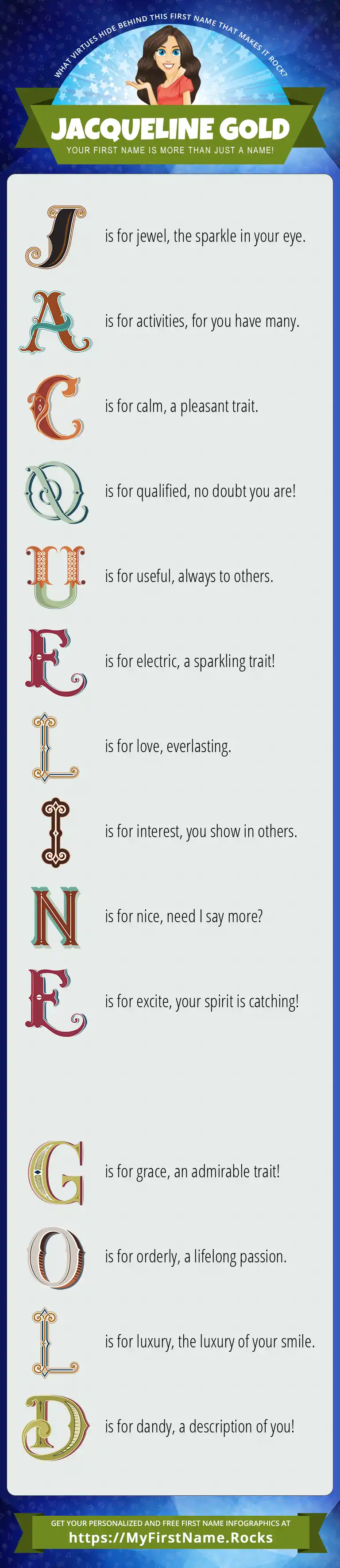 WHAT VIRTUES HIDE BEHIND THIS FIRST NAME THAT MAKES IT ROCK?

JACQUELINE GOLD

YOUR FIRST NAME IS MORE THAN JUST A NAME!

J is for jewel, the sparkle in your eye.

A is for activities, for you have many.

C is for calm, a pleasant trait.

Q is for qualified, no doubt you are!

U is for useful, always to others.

E is for electric, a sparkling trait!

L is for love, everlasting.

I is for interest, you show in others.

N is for nice, need I say more?

E is for excite, your spirit is catching!

G is for grace, an admirable trait!

O is for orderly, a lifelong passion.

L is for luxury, the luxury of your smile.

D is for dandy, a description of you!

GET YOUR PERSONALIZED AND FREE FIRST NAME INFOGRAPHICS AT

https://MyFirstName.Rocks