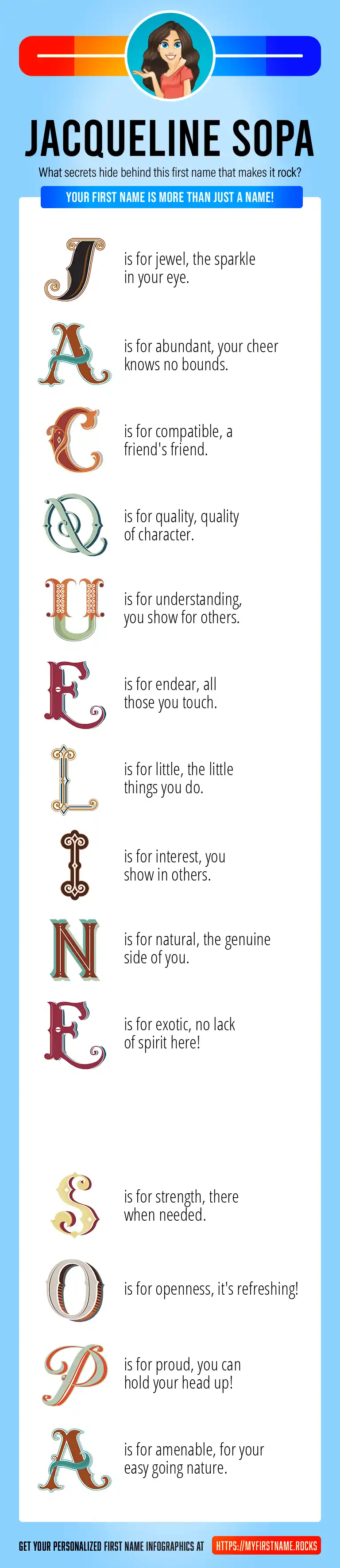 JACQUELINE SOPA

What secrets hide behind this first name that makes it rock?

YOUR FIRST NAME IS MORE THAN JUST A NAME!

J is for jewel, the sparkle in your eye.

A is for abundant, your cheer knows no bounds.

C is for compatible, a friend's friend.

Q is for quality, quality of character.

U is for understanding, you show for others.

E is for endear, all those you touch.

L is for little, the little things you do.

I is for interest, you show in others.

N is for natural, the genuine side of you.

E is for exotic, no lack of spirit here!

S is for strength, there when needed.

O is for openness, it's refreshing!

P is for proud, you can hold your head up!

A is for amenable, for your easy going nature.

GET YOUR PERSONALIZED FIRST NAME INFOGRAPHICS AT HTTPS://MYFIRSTNAME.ROCKS