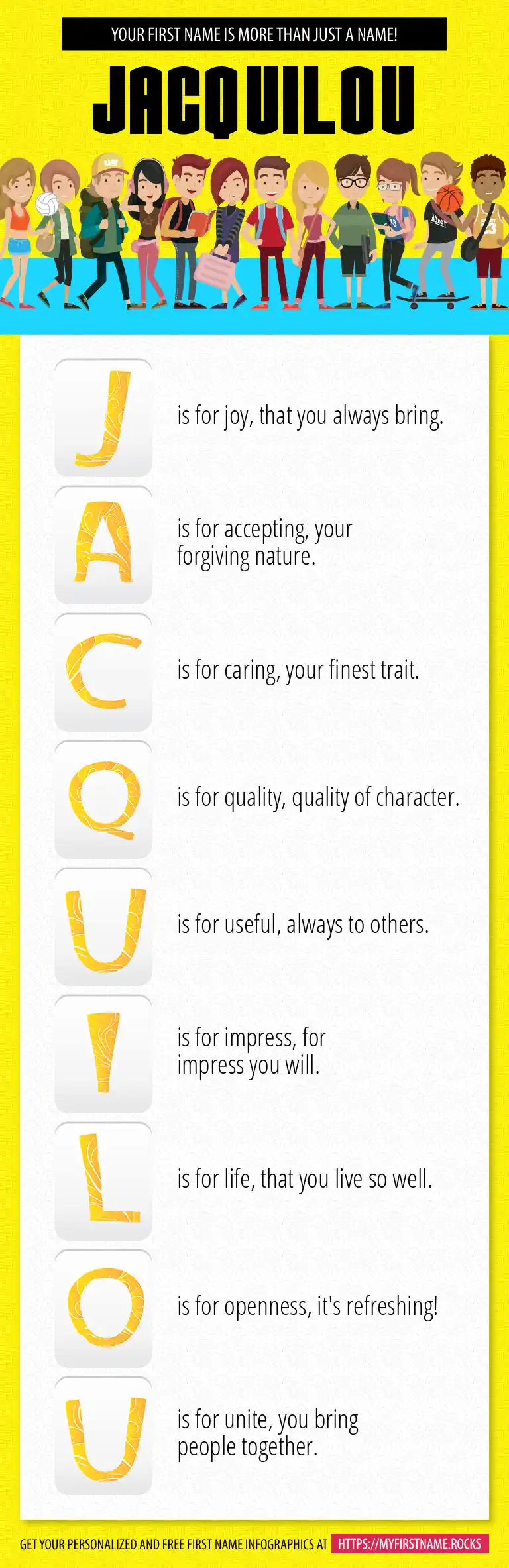 YOUR FIRST NAME IS MORE THAN JUST A NAME!

JACQUILOU

J is for joy, that you always bring.

A is for accepting, your forgiving nature.

C is for caring, your finest trait.

Q is for quality, quality of character.

U is for useful, always to others.

I is for impress, for impress you will.

L is for life, that you live so well.

O is for openness, it's refreshing!

U is for unite, you bring people together.

GET YOUR PERSONALIZED AND FREE FIRST NAME INFOGRAPHICS AT HTTPS://MYFIRSTNAME.ROCKS