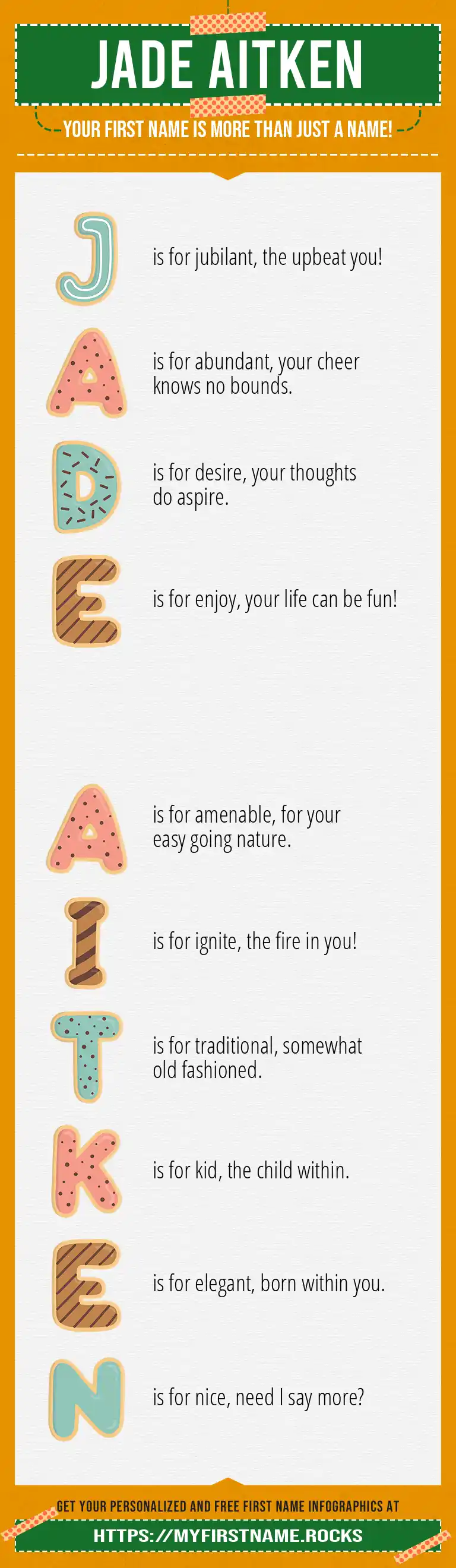 JADE AITKEN

YOUR FIRST NAME IS MORE THAN JUST A NAME!

J is for jubilant, the upbeat you!

A is for abundant, your cheer knows no bounds.

D is for desire, your thoughts do aspire.

E is for enjoy, your life can be fun!

A is for amenable, for your easy going nature.

I is for ignite, the fire in you!

T is for traditional, somewhat old fashioned.

K is for kid, the child within.

E is for elegant, born within you.

N is for nice, need I say more?

GET YOUR PERSONALIZED AND FREE FIRST NAME INFOGRAPHICS AT

HTTPS://MYFIRSTNAME.ROCKS