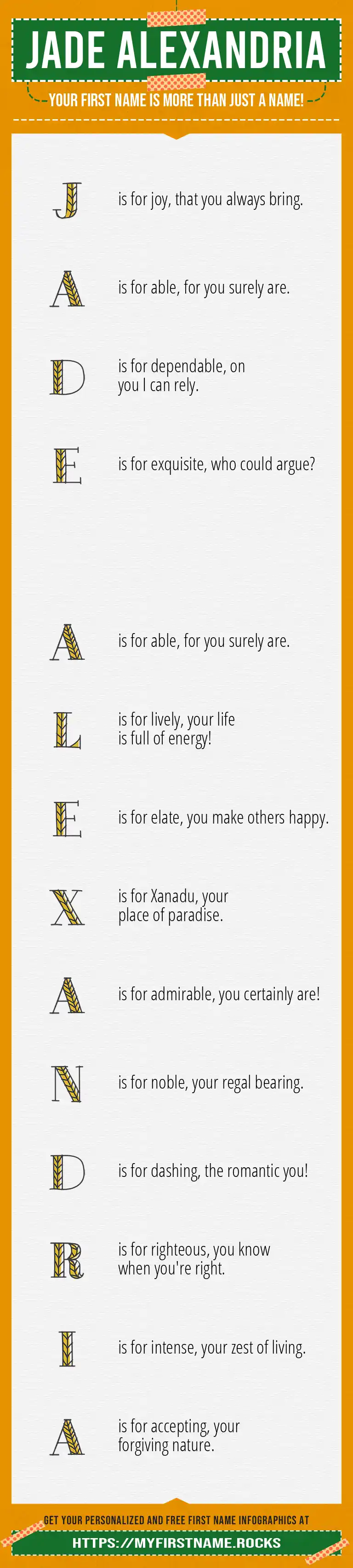 JADE ALEXANDRIA

YOUR FIRST NAME IS MORE THAN JUST A NAME!

J is for joy, that you always bring.

A is for able, for you surely are.

D is for dependable, on you I can rely.

E is for exquisite, who could argue?

A is for able, for you surely are.

L is for lively, your life is full of energy!

E is for elate, you make others happy.

X is for Xanadu, your place of paradise.

A is for admirable, you certainly are!

N is for noble, your regal bearing.

D is for dashing, the romantic you!

R is for righteous, you know when you're right.

I is for intense, your zest of living.

A is for accepting, your forgiving nature.

GET YOUR PERSONALIZED AND FREE FIRST NAME INFOGRAPHICS AT

HTTPS://MYFIRSTNAME.ROCKS