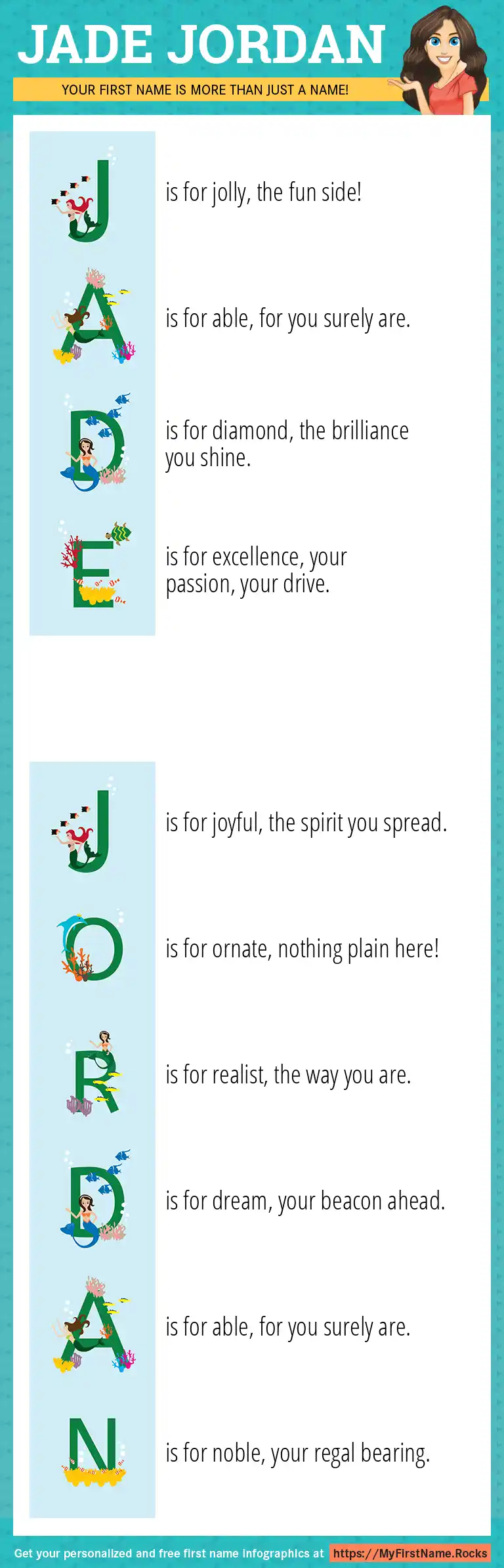 JADE JORDAN

YOUR FIRST NAME IS MORE THAN JUST A NAME!

J is for jolly, the fun side!

A is for able, for you surely are.

D is for diamond, the brilliance you shine.

E is for excellence, your passion, your drive.

J is for joyful, the spirit you spread.

O is for ornate, nothing plain here!

R is for realist, the way you are.

D is for dream, your beacon ahead.

A is for able, for you surely are.

N is for noble, your regal bearing.

Get your personalized and free first name infographics at https://MyFirstName.Rocks