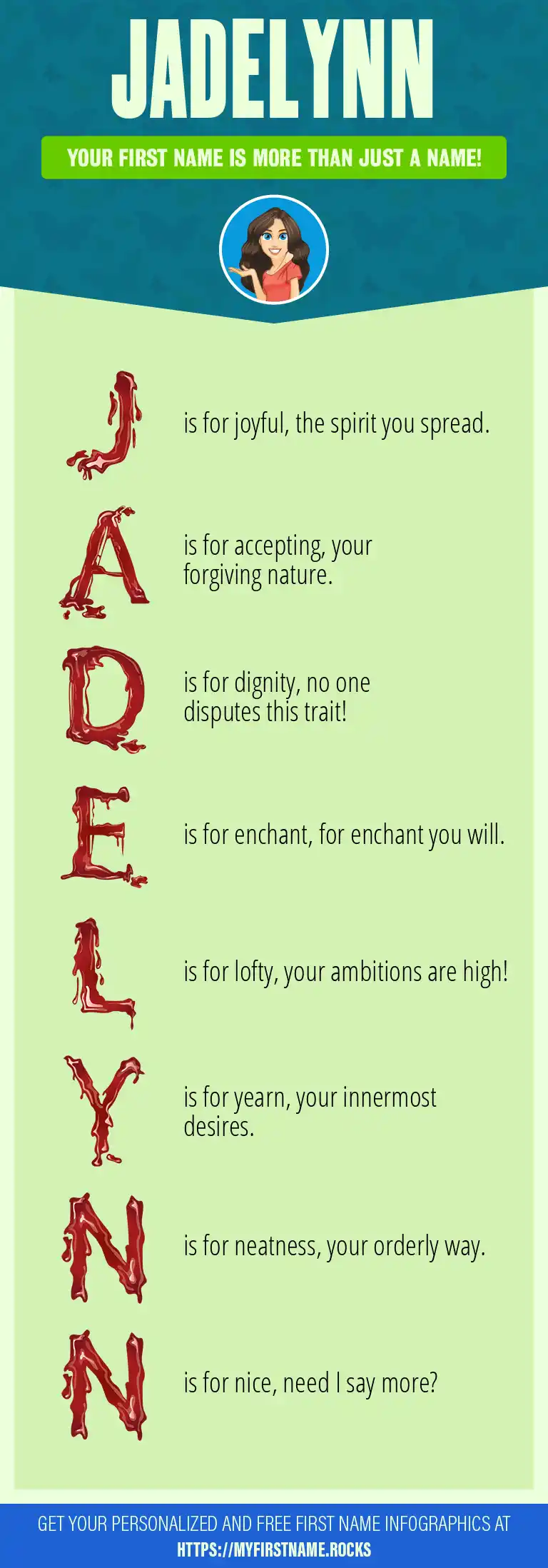 JADELYNN

YOUR FIRST NAME IS MORE THAN JUST A NAME!

J is for joyful, the spirit you spread.

A is for accepting, your forgiving nature.

D is for dignity, no one disputes this trait!

E is for enchant, for enchant you will.

L is for lofty, your ambitions are high!

Y is for yearn, your innermost desires.

N is for neatness, your orderly way.

N is for nice, need I say more?

GET YOUR PERSONALIZED AND FREE FIRST NAME INFOGRAPHICS AT HTTPS://MYFIRSTNAME.ROCKS