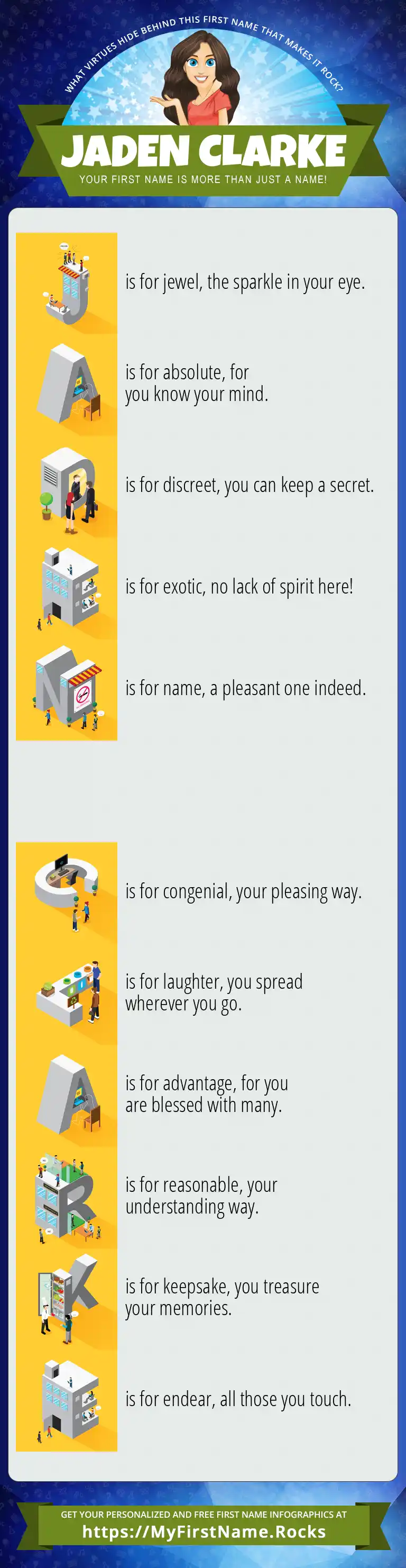 WHAT VIRTUES HIDE BEHIND THIS FIRST NAME THAT MAKES IT ROCK?

JADEN CLARKE

YOUR FIRST NAME IS MORE THAN JUST A NAME!

J is for jewel, the sparkle in your eye.

A is for absolute, for you know your mind.

D is for discreet, you can keep a secret.

E is for exotic, no lack of spirit here!

N is for name, a pleasant one indeed.

C is for congenial, your pleasing way.

L is for laughter, you spread wherever you go.

A is for advantage, for you are blessed with many.

R is for reasonable, your understanding way.

K is for keepsake, you treasure your memories.

E is for endear, all those you touch.

GET YOUR PERSONALIZED AND FREE FIRST NAME INFOGRAPHICS AT
https://MyFirstName.Rocks