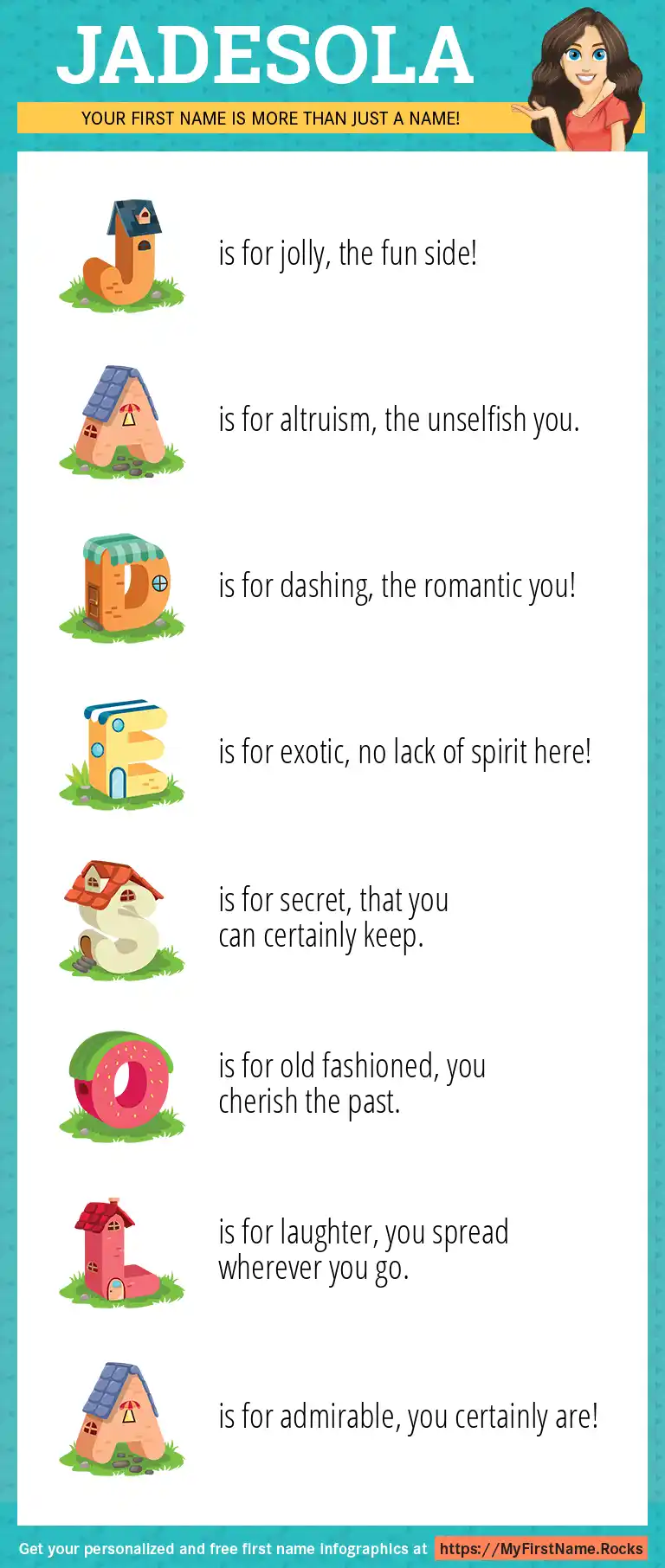 JADESOLA

YOUR FIRST NAME IS MORE THAN JUST A NAME!

J is for jolly, the fun side!

A is for altruism, the unselfish you.

D is for dashing, the romantic you!

E is for exotic, no lack of spirit here!

S is for secret, that you can certainly keep.

O is for old fashioned, you cherish the past.

L is for laughter, you spread wherever you go.

A is for admirable, you certainly are!

Get your personalized and free first name infographics at https://MyFirstName.Rocks