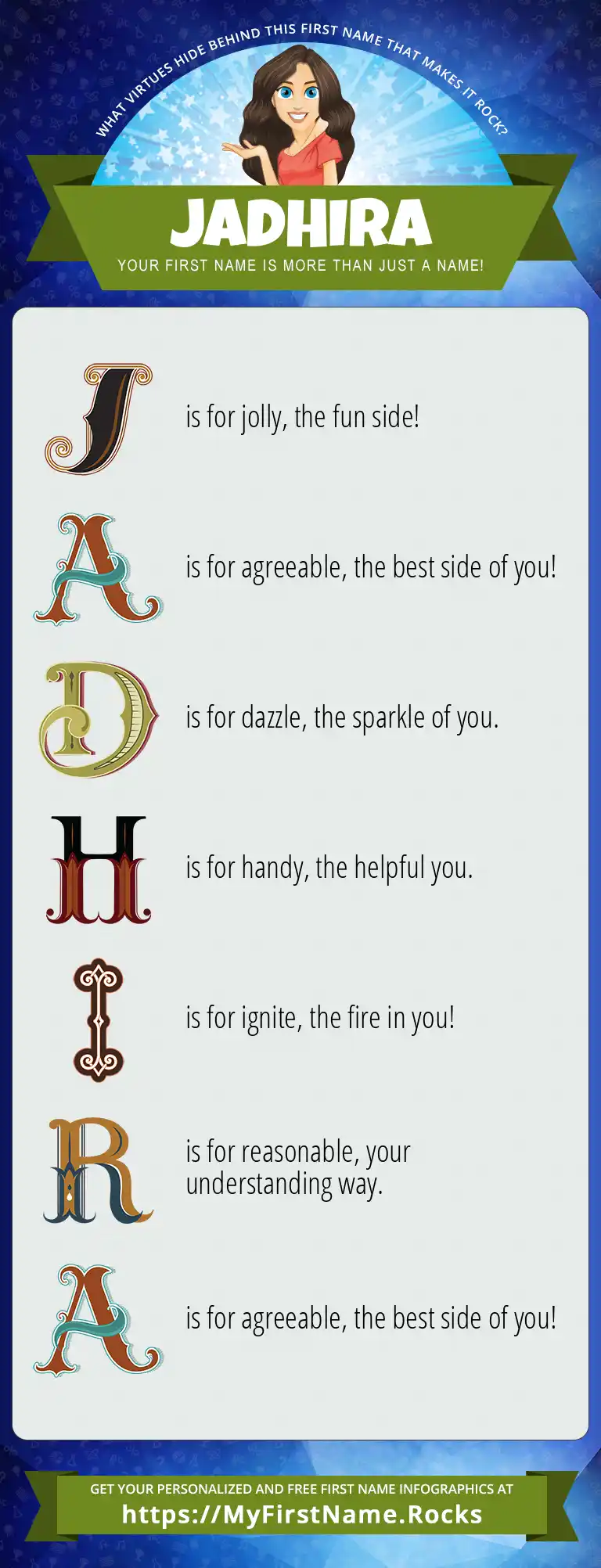 WHAT VIRTUES HIDE BEHIND THIS FIRST NAME THAT MAKES IT ROCK?

JADHIRA

YOUR FIRST NAME IS MORE THAN JUST A NAME!

J is for jolly, the fun side!

A is for agreeable, the best side of you!

D is for dazzle, the sparkle of you.

H is for handy, the helpful you.

I is for ignite, the fire in you!

R is for reasonable, your understanding way.

A is for agreeable, the best side of you!

GET YOUR PERSONALIZED AND FREE FIRST NAME INFOGRAPHICS AT

https://MyFirstName.Rocks