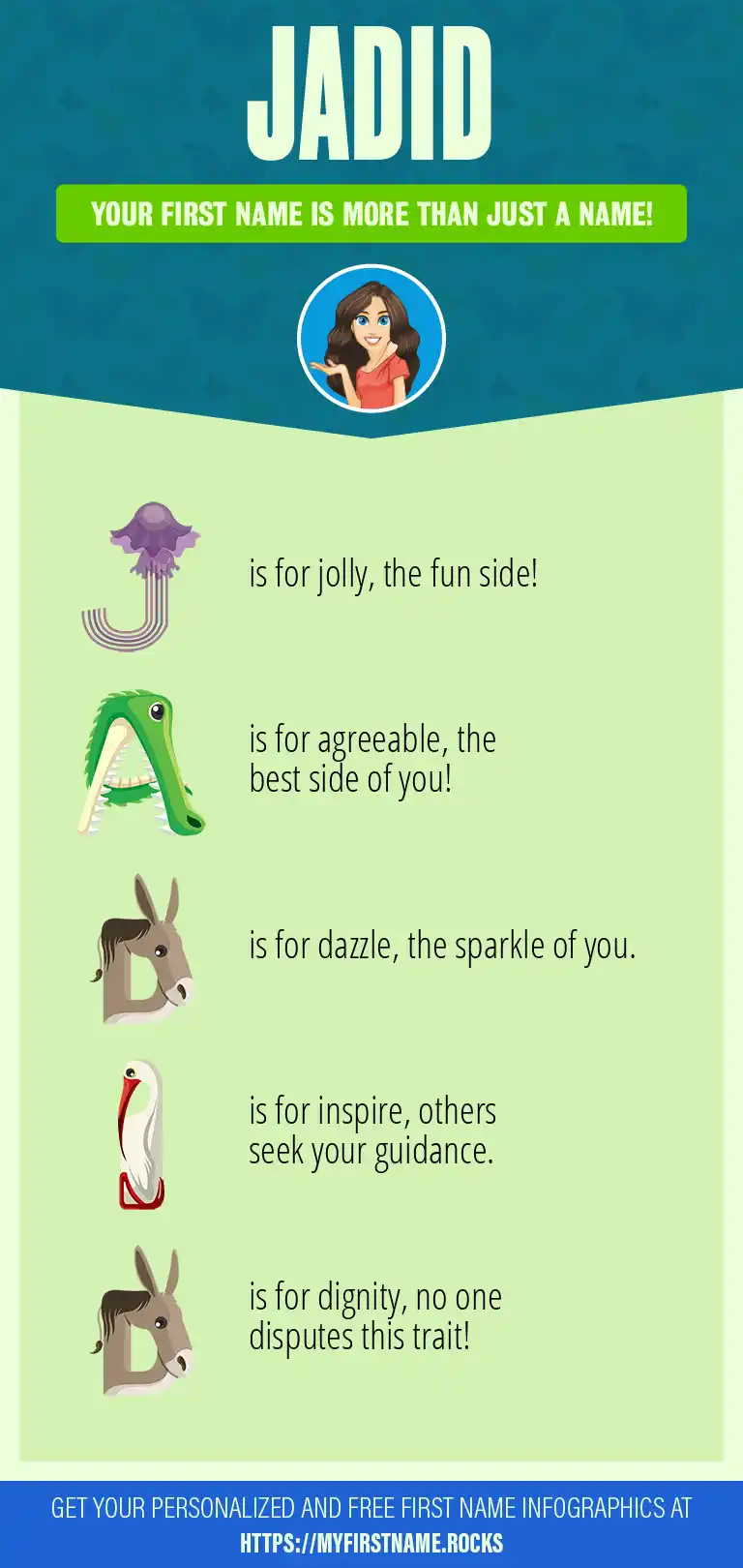 JADID

YOUR FIRST NAME IS MORE THAN JUST A NAME!

J is for jolly, the fun side!

A is for agreeable, the best side of you!

D is for dazzle, the sparkle of you.

I is for inspire, others seek your guidance.

D is for dignity, no one disputes this trait!

GET YOUR PERSONALIZED AND FREE FIRST NAME INFOGRAPHICS AT HTTPS://MYFIRSTNAME.ROCKS