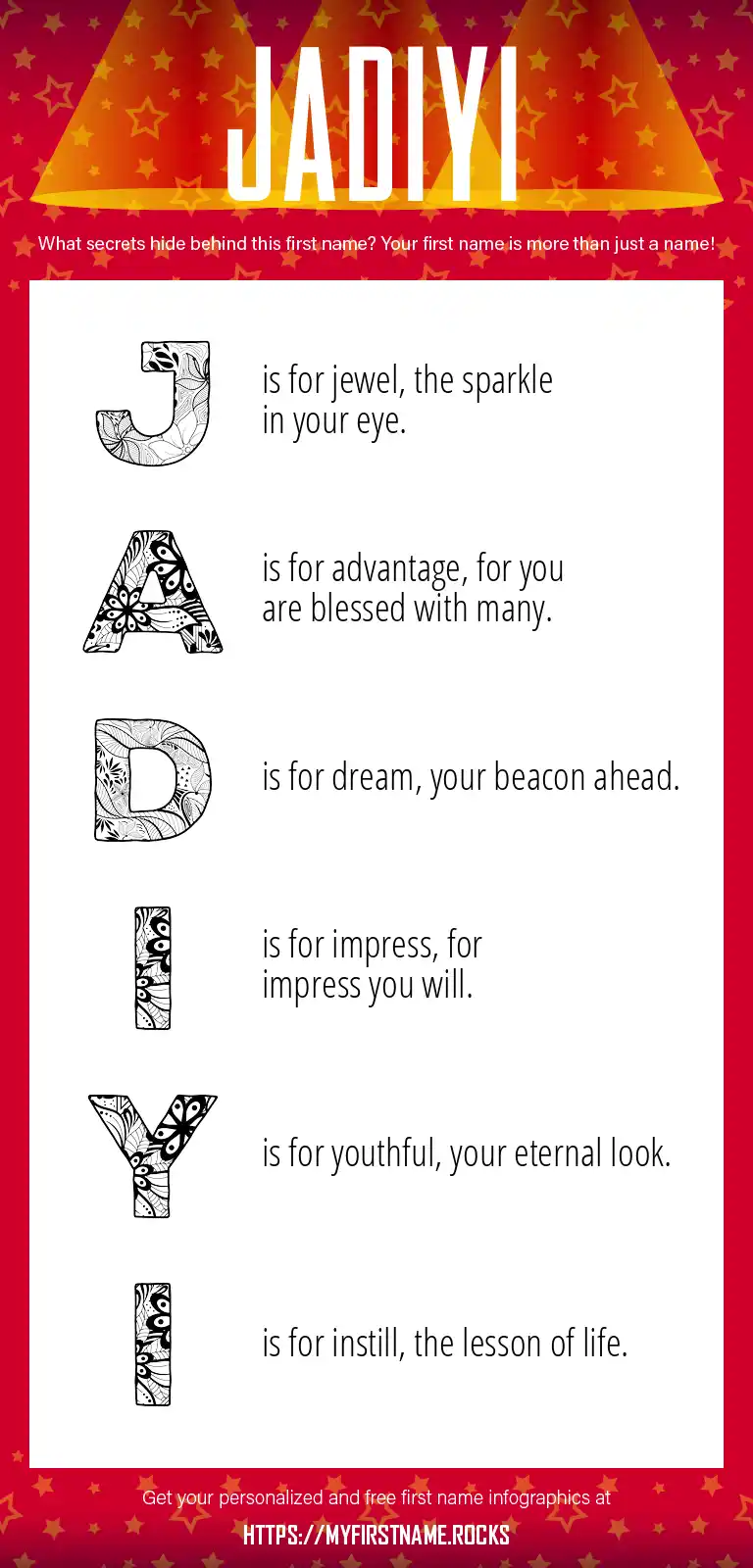 JADIYI

What secrets hide behind this first name? Your first name is more than just a name!

J is for jewel, the sparkle in your eye.

A is for advantage, for you are blessed with many.

D is for dream, your beacon ahead.

I is for impress, for impress you will.

Y is for youthful, your eternal look.

I is for instill, the lesson of life.

Get your personalized and free first name infographics at

HTTPS://MYFIRSTNAME.ROCKS