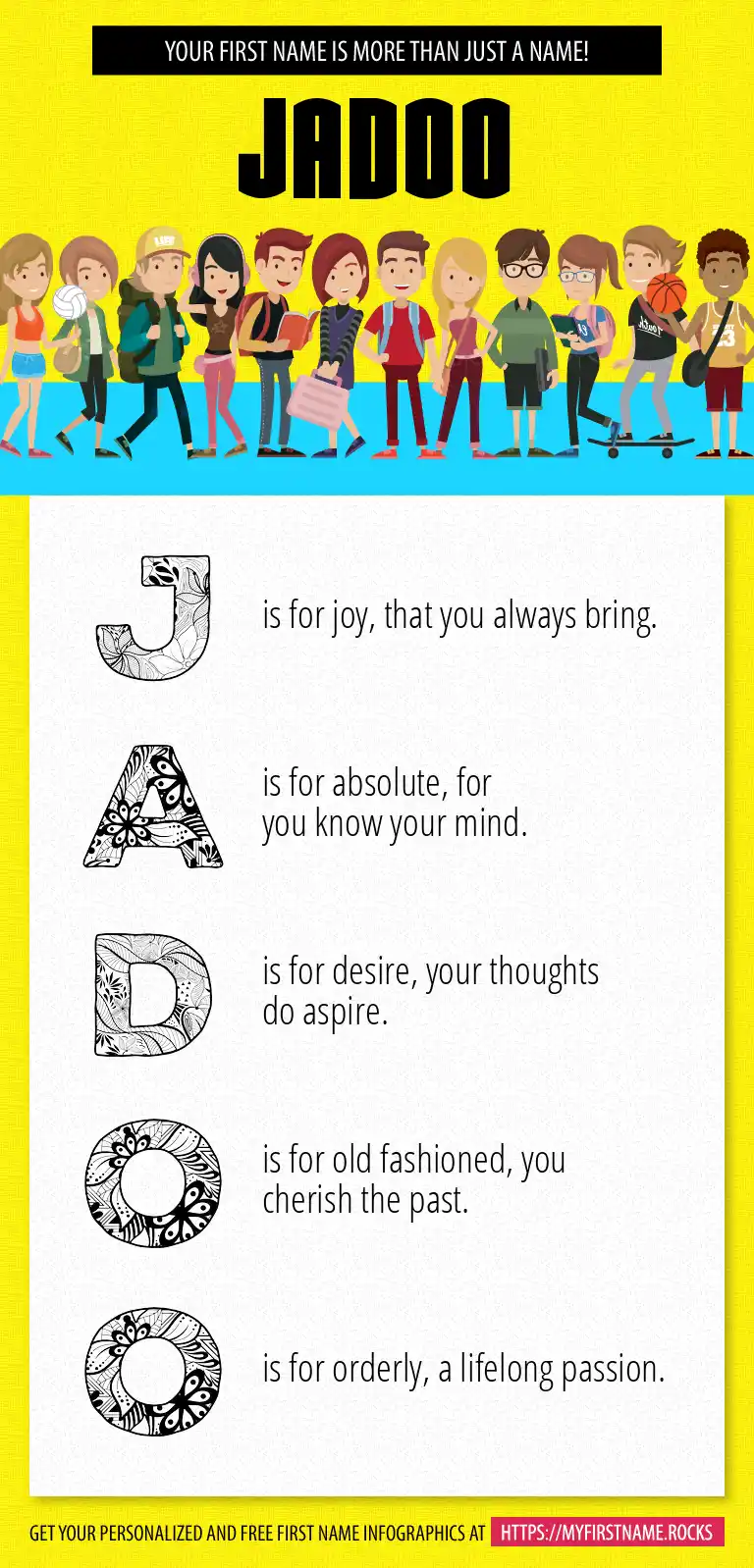 YOUR FIRST NAME IS MORE THAN JUST A NAME!

JADOO

J is for joy, that you always bring.

A is for absolute, for you know your mind.

D is for desire, your thoughts do aspire.

O is for old fashioned, you cherish the past.

O is for orderly, a lifelong passion.

GET YOUR PERSONALIZED AND FREE FIRST NAME INFOGRAPHICS AT HTTPS://MYFIRSTNAME.ROCKS