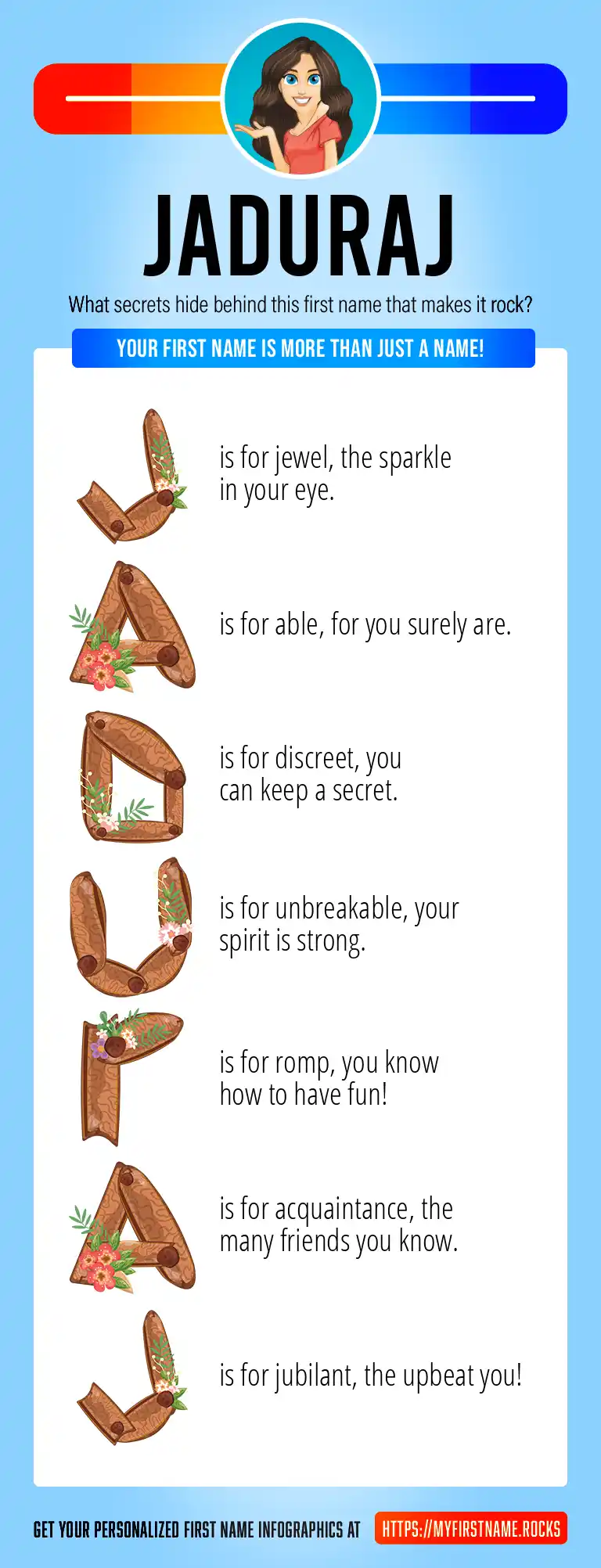 JADURAJ

What secrets hide behind this first name that makes it rock?

YOUR FIRST NAME IS MORE THAN JUST A NAME!

J is for jewel, the sparkle in your eye.

A is for able, for you surely are.

D is for discreet, you can keep a secret.

U is for unbreakable, your spirit is strong.

R is for romp, you know how to have fun!

A is for acquaintance, the many friends you know.

J is for jubilant, the upbeat you!

GET YOUR PERSONALIZED FIRST NAME INFOGRAPHICS AT HTTPS://MYFIRSTNAME.ROCKS