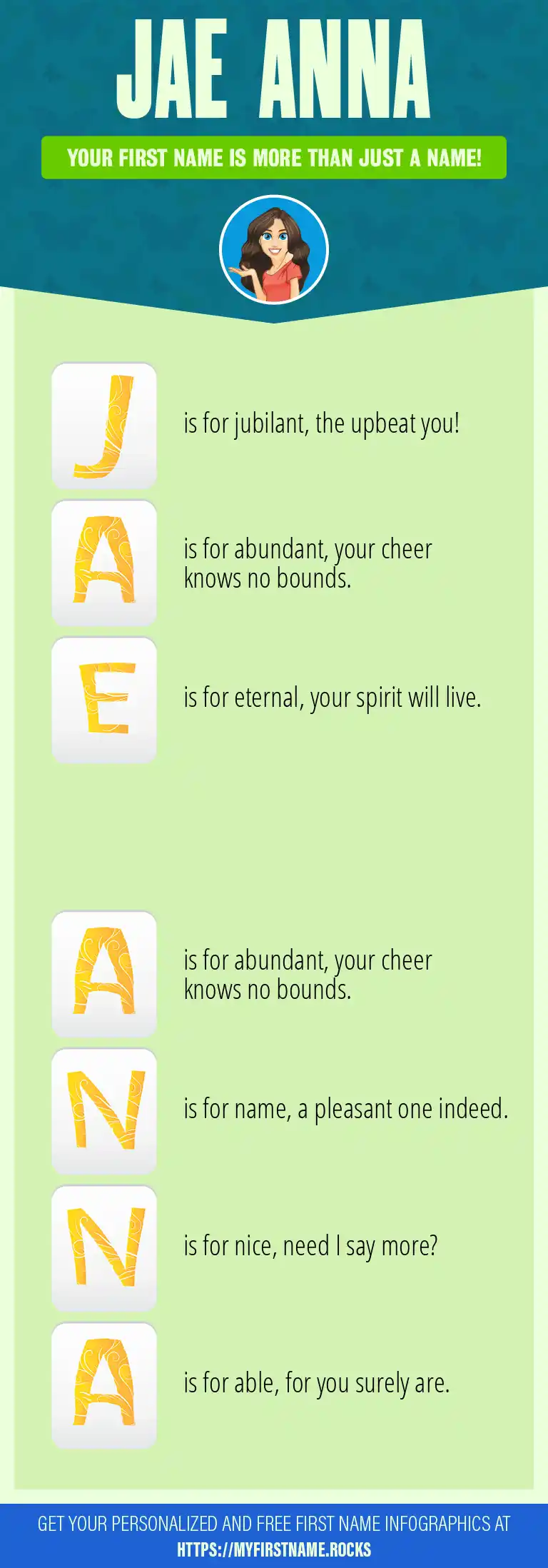 JAE ANNA

YOUR FIRST NAME IS MORE THAN JUST A NAME!

J is for jubilant, the upbeat you!

A is for abundant, your cheer knows no bounds.

E is for eternal, your spirit will live.

A is for abundant, your cheer knows no bounds.

N is for name, a pleasant one indeed.

N is for nice, need I say more?

A is for able, for you surely are.

GET YOUR PERSONALIZED AND FREE FIRST NAME INFOGRAPHICS AT
HTTPS://MYFIRSTNAME.ROCKS