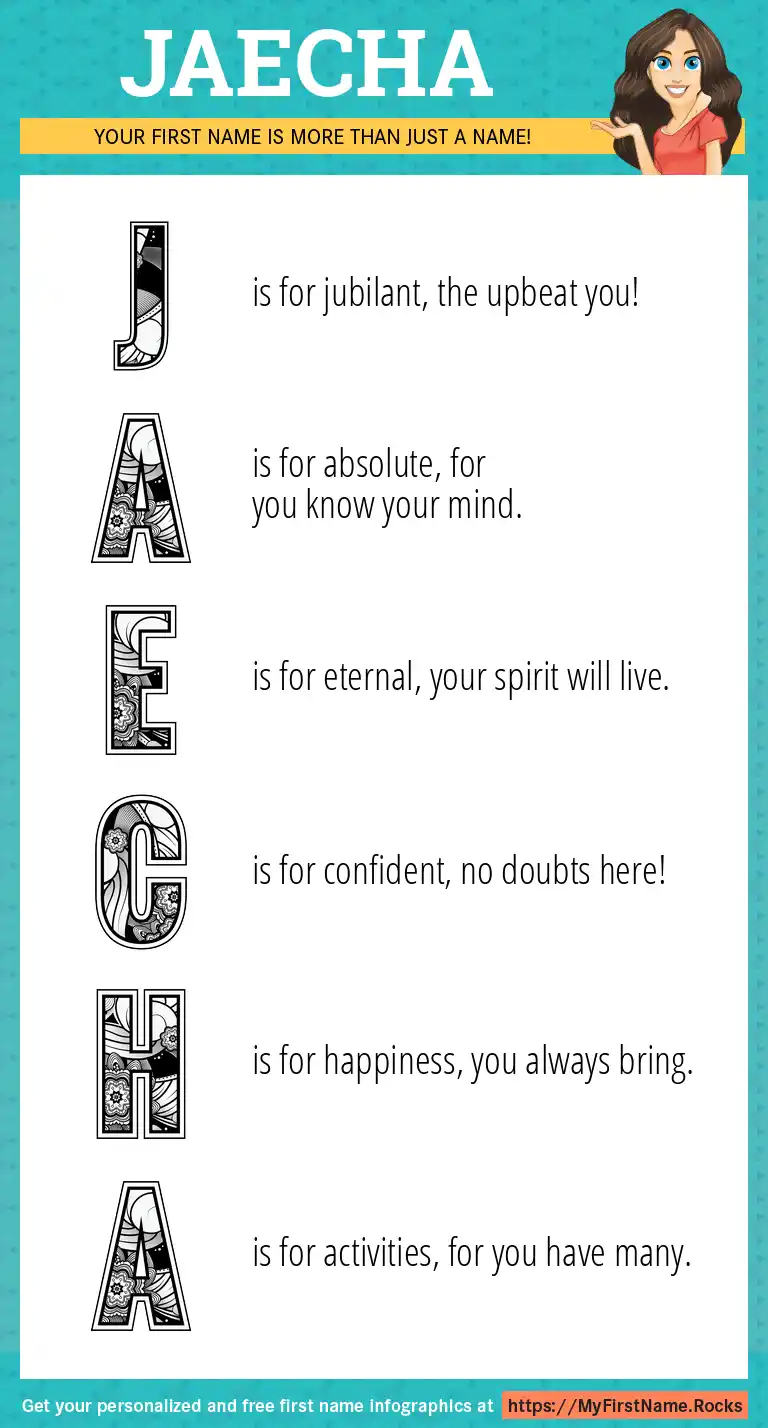 JAECHA

YOUR FIRST NAME IS MORE THAN JUST A NAME!

J is for jubilant, the upbeat you!

A is for absolute, for you know your mind.

E is for eternal, your spirit will live.

C is for confident, no doubts here!

H is for happiness, you always bring.

A is for activities, for you have many.

Get your personalized and free first name infographics at https://MyFirstName.Rocks