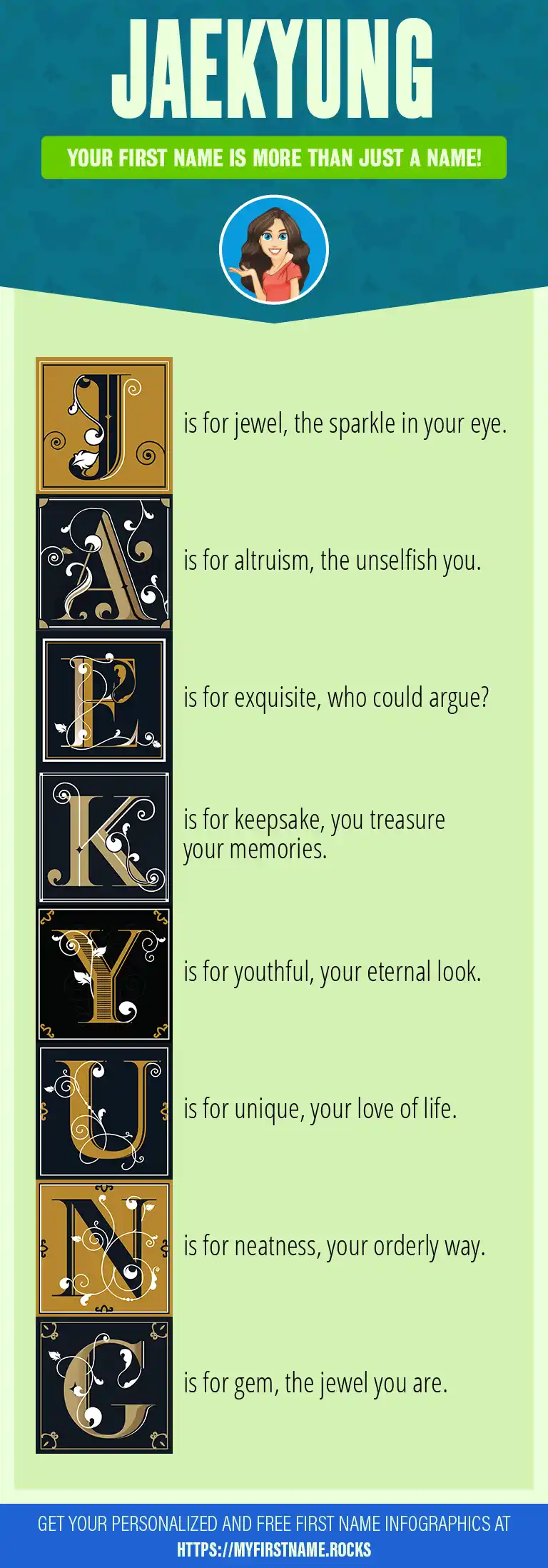 JAEKYUNG

YOUR FIRST NAME IS MORE THAN JUST A NAME!

J is for jewel, the sparkle in your eye.

A is for altruism, the unselfish you.

E is for exquisite, who could argue?

K is for keepsake, you treasure your memories.

Y is for youthful, your eternal look.

U is for unique, your love of life.

N is for neatness, your orderly way.

G is for gem, the jewel you are.

GET YOUR PERSONALIZED AND FREE FIRST NAME INFOGRAPHICS AT HTTPS://MYFIRSTNAME.ROCKS