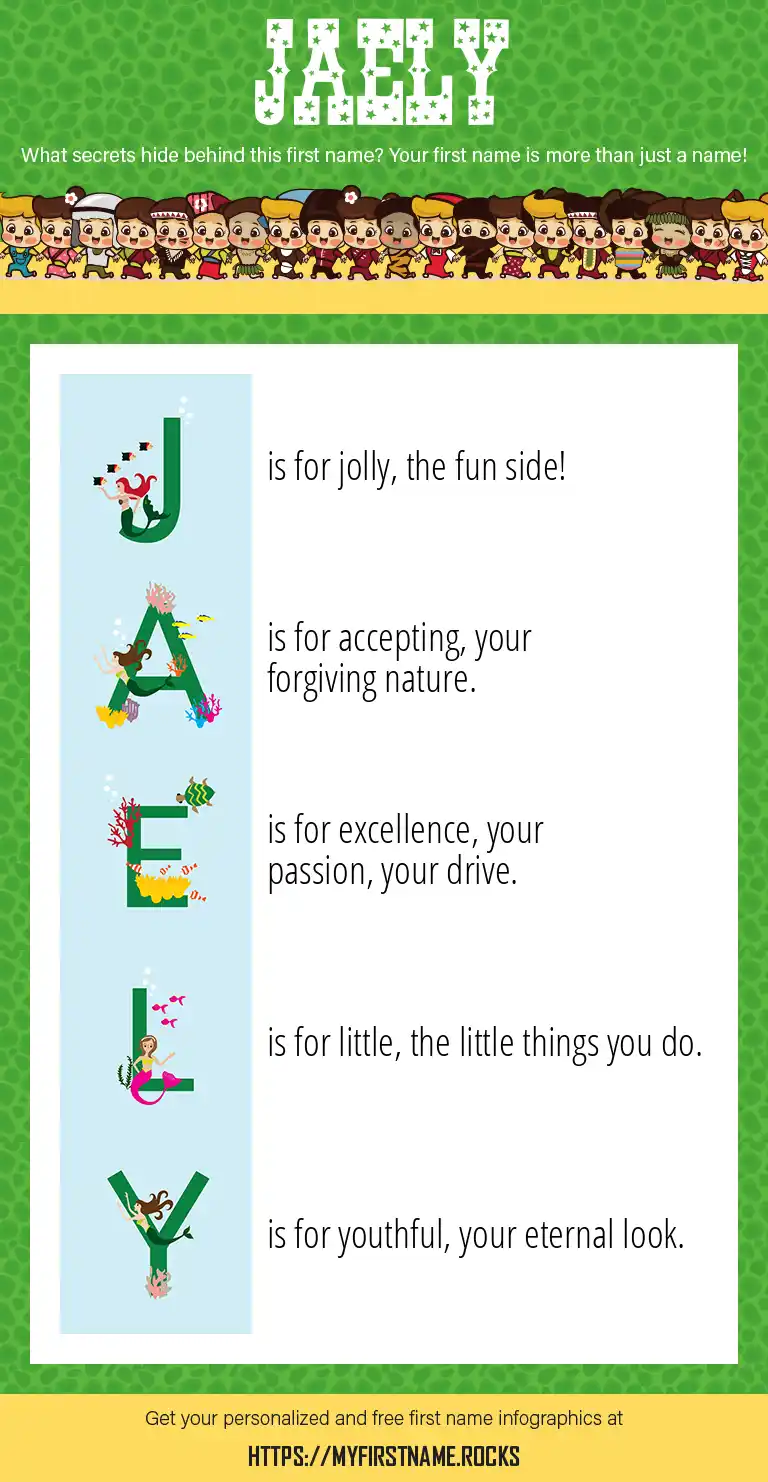 JAELY

What secrets hide behind this first name? Your first name is more than just a name!

J is for jolly, the fun side!

A is for accepting, your forgiving nature.

E is for excellence, your passion, your drive.

L is for little, the little things you do.

Y is for youthful, your eternal look.

Get your personalized and free first name infographics at

HTTPS://MYFIRSTNAME.ROCKS