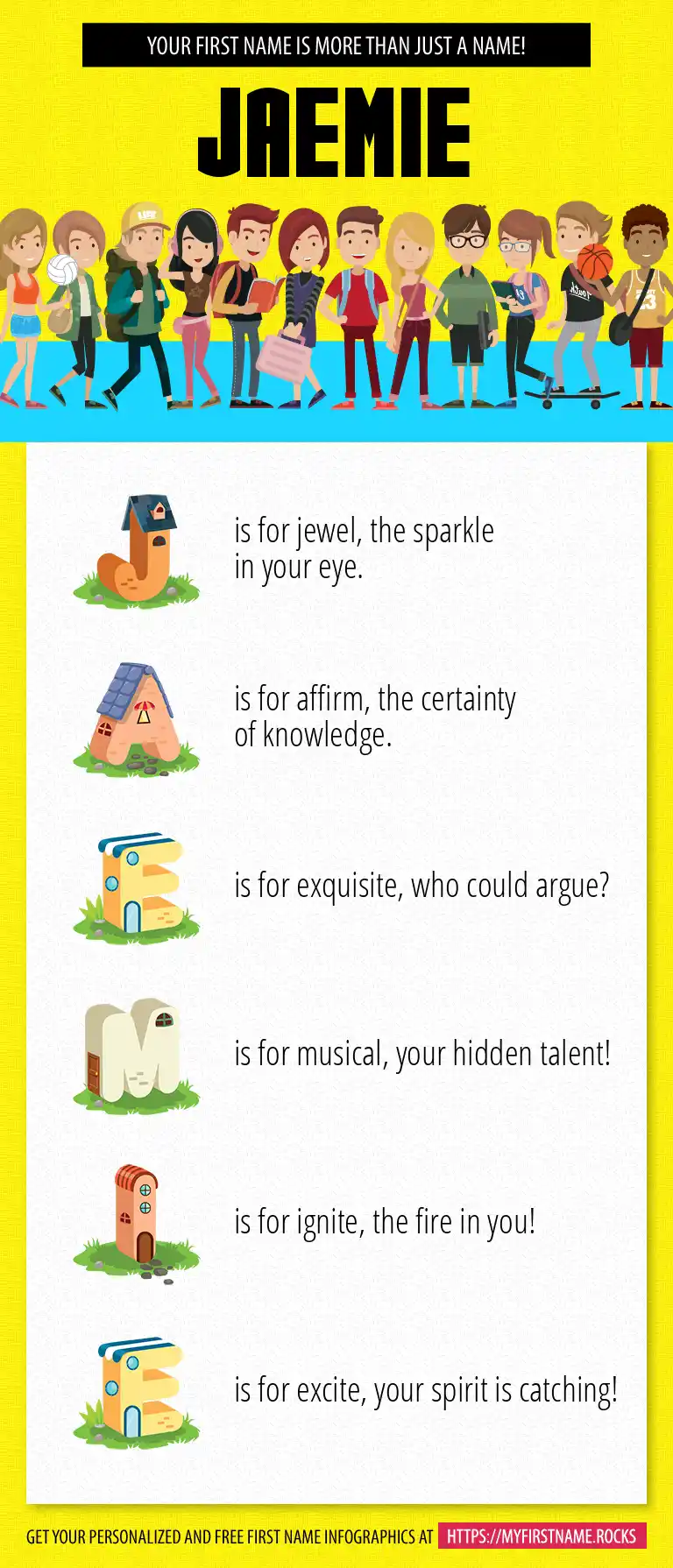 YOUR FIRST NAME IS MORE THAN JUST A NAME!

JAEMIE

J is for jewel, the sparkle in your eye.

A is for affirm, the certainty of knowledge.

E is for exquisite, who could argue?

M is for musical, your hidden talent!

I is for ignite, the fire in you!

E is for excite, your spirit is catching!

GET YOUR PERSONALIZED AND FREE FIRST NAME INFOGRAPHICS AT HTTPS://MYFIRSTNAME.ROCKS