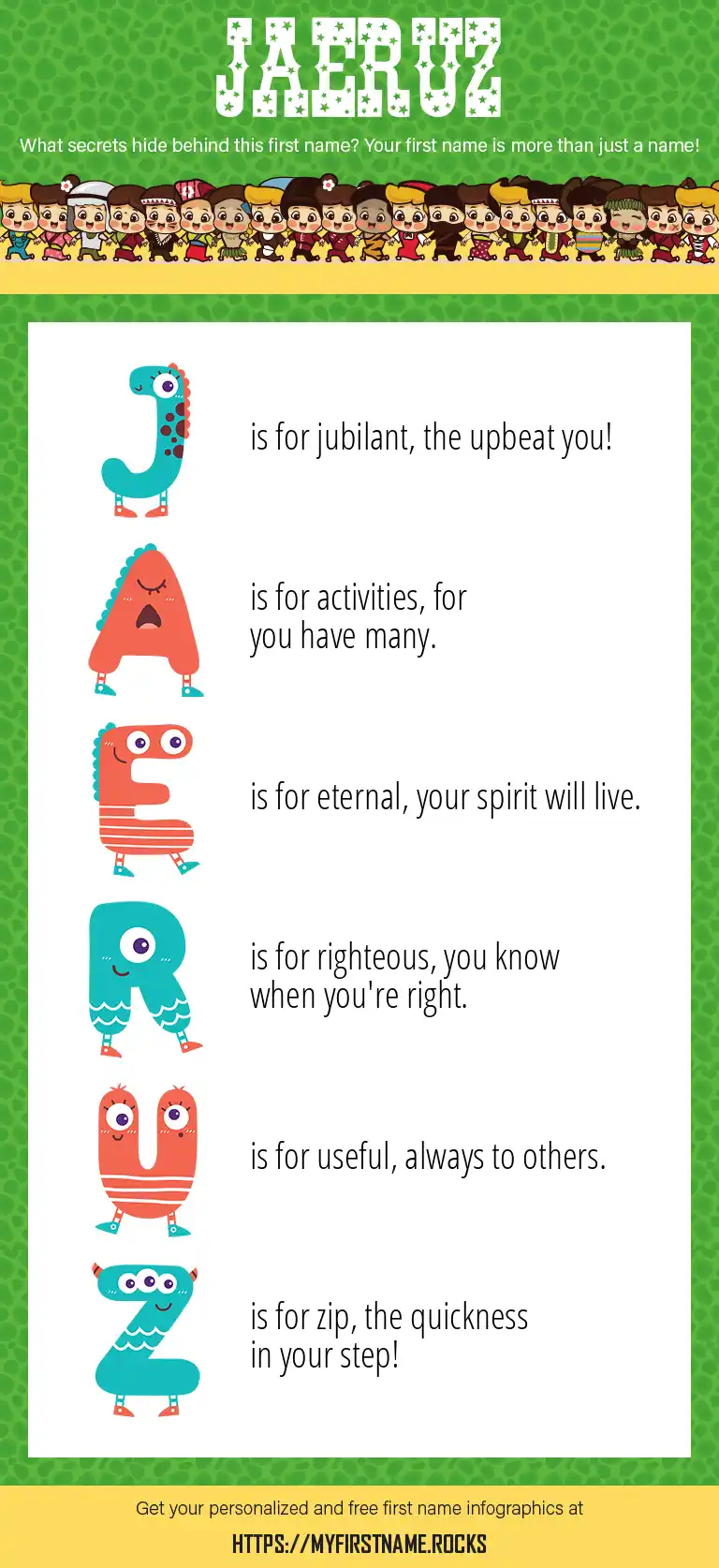 JAERUZ

What secrets hide behind this first name? Your first name is more than just a name!

J is for jubilant, the upbeat you!

A is for activities, for you have many.

E is for eternal, your spirit will live.

R is for righteous, you know when you're right.

U is for useful, always to others.

Z is for zip, the quickness in your step!

Get your personalized and free first name infographics at

HTTPS://MYFIRSTNAME.ROCKS