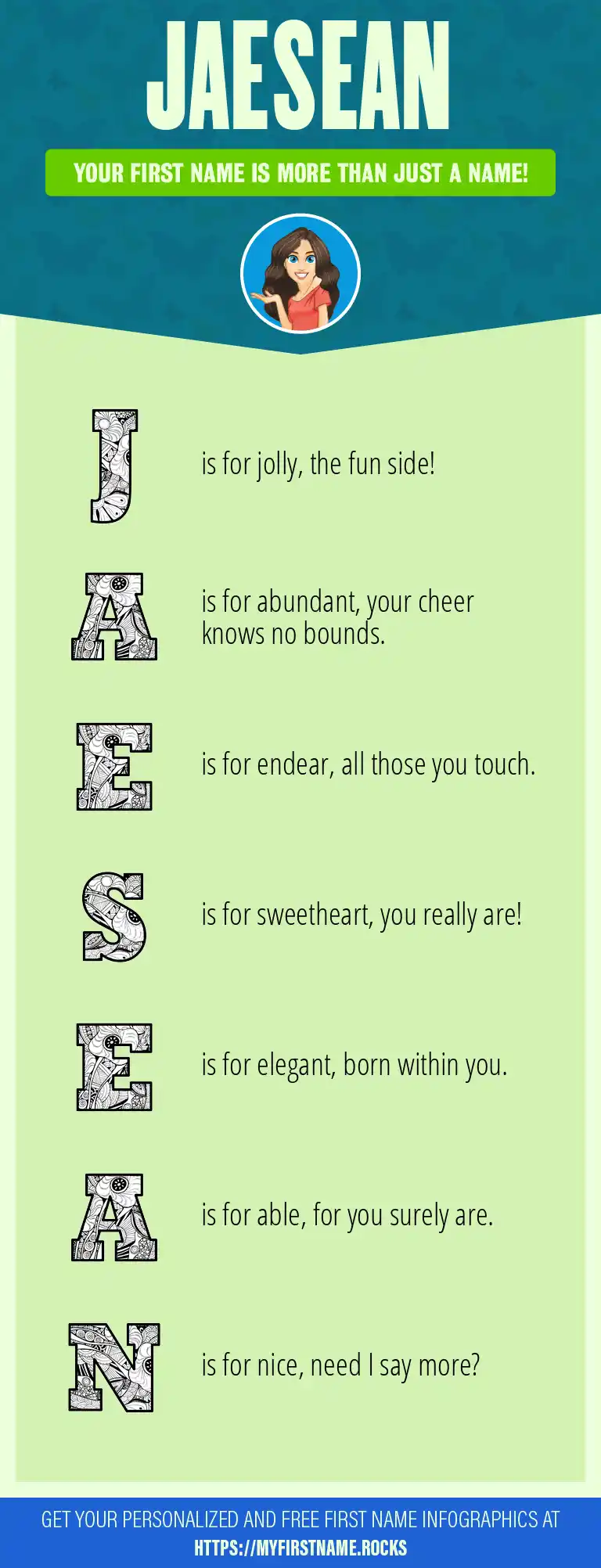 JAESEAN

YOUR FIRST NAME IS MORE THAN JUST A NAME!

J is for jolly, the fun side!

A is for abundant, your cheer knows no bounds.

E is for endear, all those you touch.

S is for sweetheart, you really are!

E is for elegant, born within you.

A is for able, for you surely are.

N is for nice, need I say more?

GET YOUR PERSONALIZED AND FREE FIRST NAME INFOGRAPHICS AT HTTPS://MYFIRSTNAME.ROCKS