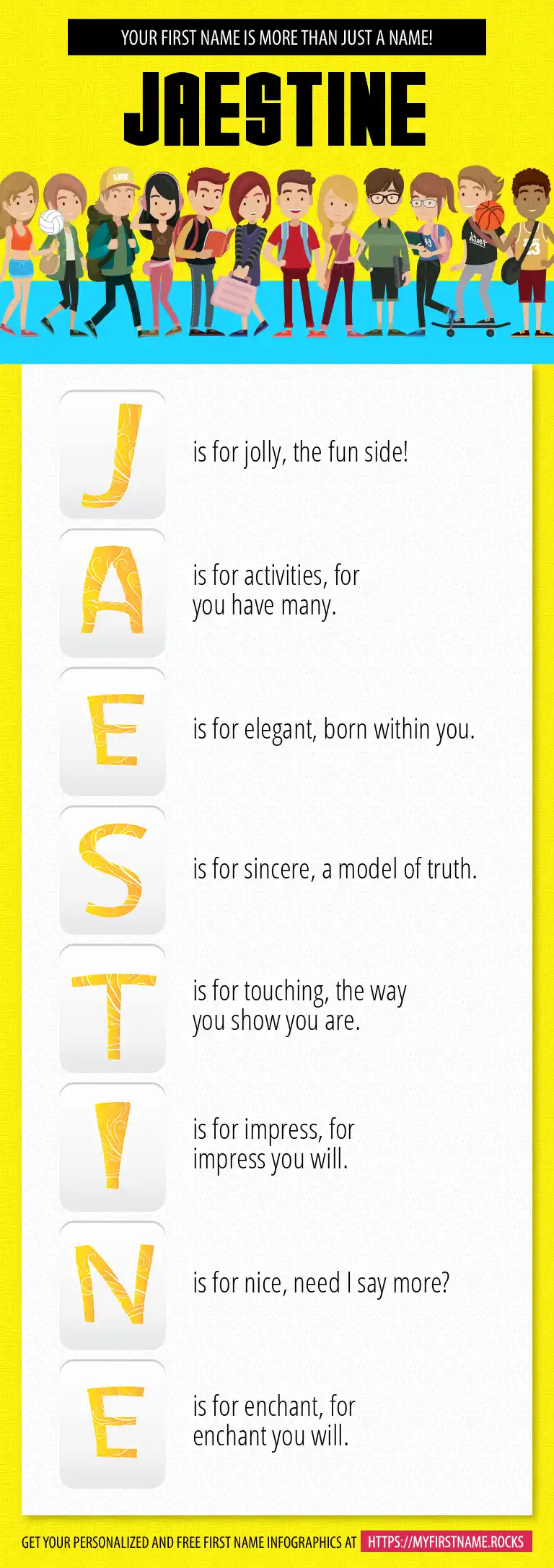 YOUR FIRST NAME IS MORE THAN JUST A NAME!

JAESTINE

J is for jolly, the fun side!

A is for activities, for you have many.

E is for elegant, born within you.

S is for sincere, a model of truth.

T is for touching, the way you show you are.

I is for impress, for impress you will.

N is for nice, need I say more?

E is for enchant, for enchant you will.

GET YOUR PERSONALIZED AND FREE FIRST NAME INFOGRAPHICS AT HTTPS://MYFIRSTNAME.ROCKS