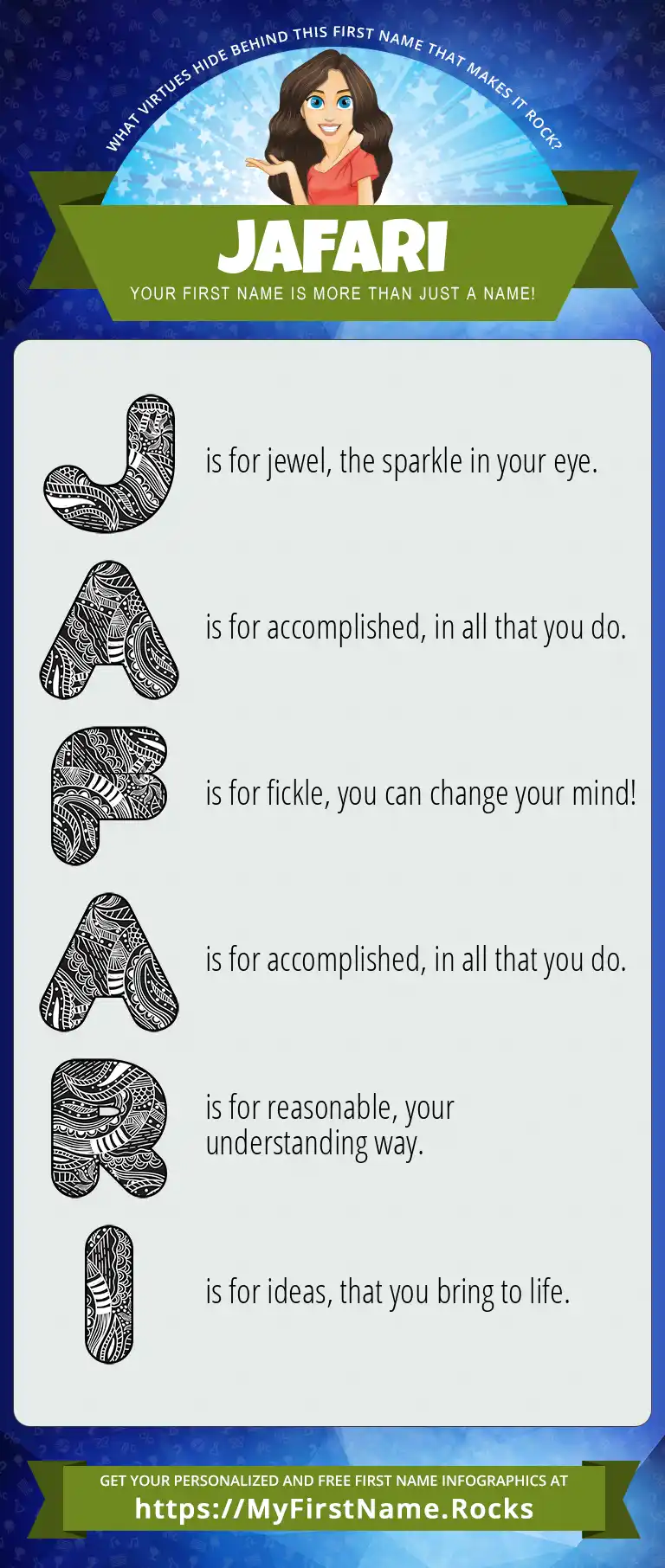 WHAT VIRTUES HIDE BEHIND THIS FIRST NAME THAT MAKES IT ROCK?

JAFARI

YOUR FIRST NAME IS MORE THAN JUST A NAME!

J is for jewel, the sparkle in your eye.

A is for accomplished, in all that you do.

F is for fickle, you can change your mind!

A is for accomplished, in all that you do.

R is for reasonable, your understanding way.

I is for ideas, that you bring to life.

GET YOUR PERSONALIZED AND FREE FIRST NAME INFOGRAPHICS AT

https://MyFirstName.Rocks