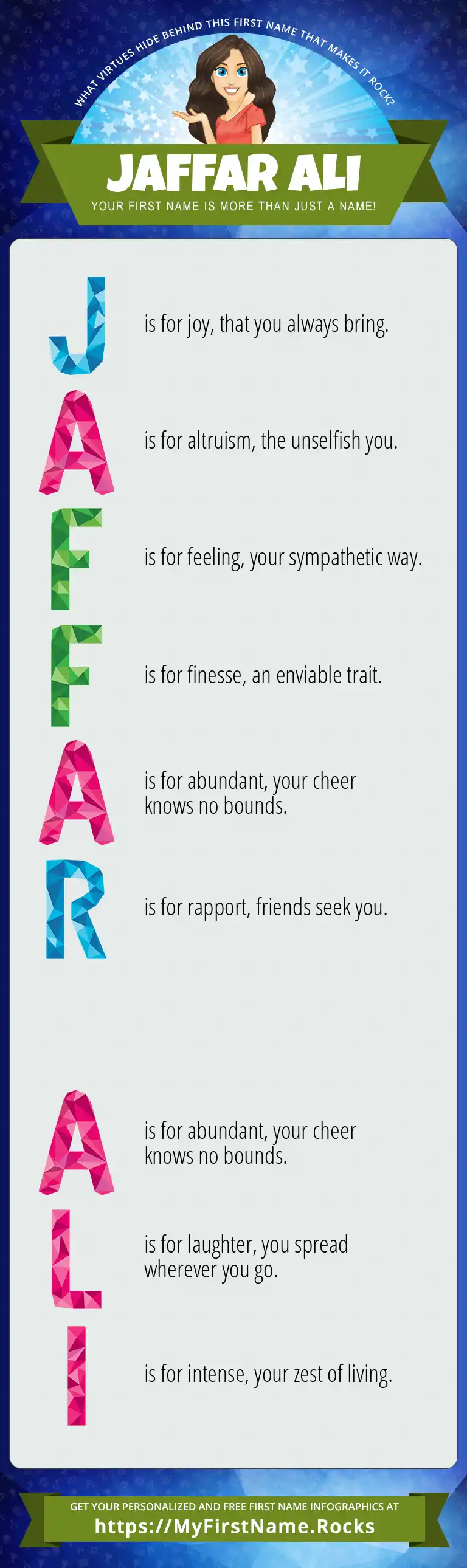 WHAT VIRTUES HIDE BEHIND THIS FIRST NAME THAT MAKES IT ROCK?

JAFFAR ALI

YOUR FIRST NAME IS MORE THAN JUST A NAME!

J is for joy, that you always bring.

A is for altruism, the unselfish you.

F is for feeling, your sympathetic way.

F is for finesse, an enviable trait.

A is for abundant, your cheer knows no bounds.

R is for rapport, friends seek you.

A is for abundant, your cheer knows no bounds.

L is for laughter, you spread wherever you go.

I is for intense, your zest of living.

GET YOUR PERSONALIZED AND FREE FIRST NAME INFOGRAPHICS AT

https://MyFirstName.Rocks