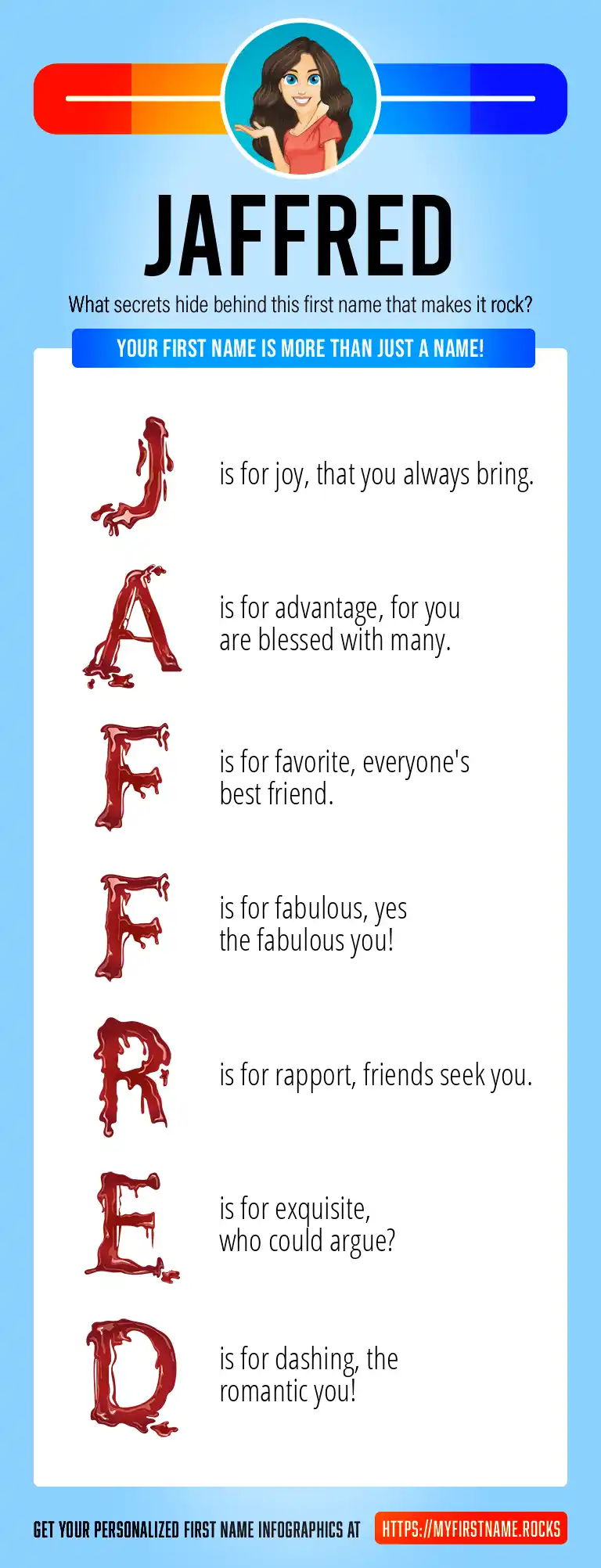 JAFFRED

What secrets hide behind this first name that makes it rock?

YOUR FIRST NAME IS MORE THAN JUST A NAME!

J is for joy, that you always bring.

A is for advantage, for you are blessed with many.

F is for favorite, everyone's best friend.

F is for fabulous, yes the fabulous you!

R is for rapport, friends seek you.

E is for exquisite, who could argue?

D is for dashing, the romantic you!

GET YOUR PERSONALIZED FIRST NAME INFOGRAPHICS AT HTTPS://MYFIRSTNAME.ROCKS