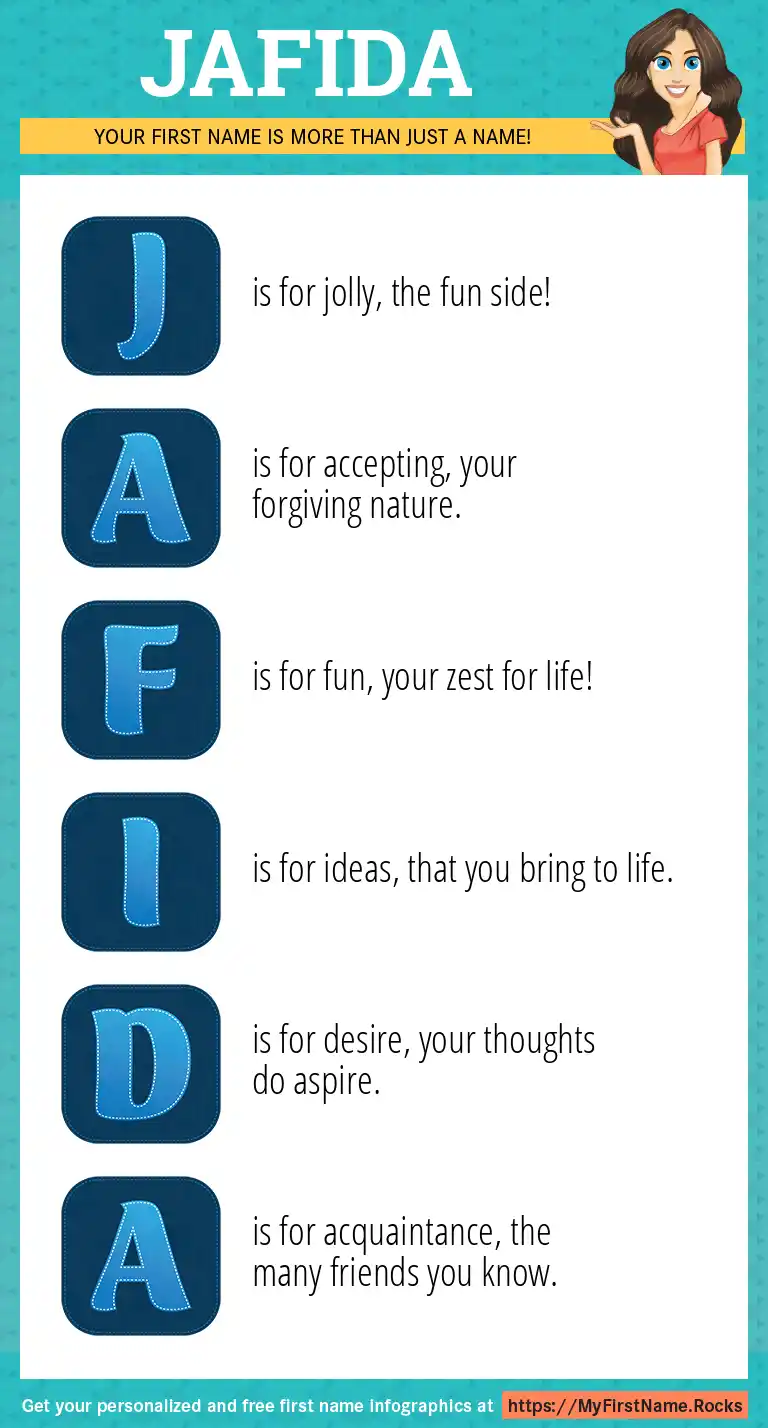 JAFIDA

YOUR FIRST NAME IS MORE THAN JUST A NAME!

J is for jolly, the fun side!

A is for accepting, your forgiving nature.

F is for fun, your zest for life!

I is for ideas, that you bring to life.

D is for desire, your thoughts do aspire.

A is for acquaintance, the many friends you know.

Get your personalized and free first name infographics at https://MyFirstName.Rocks