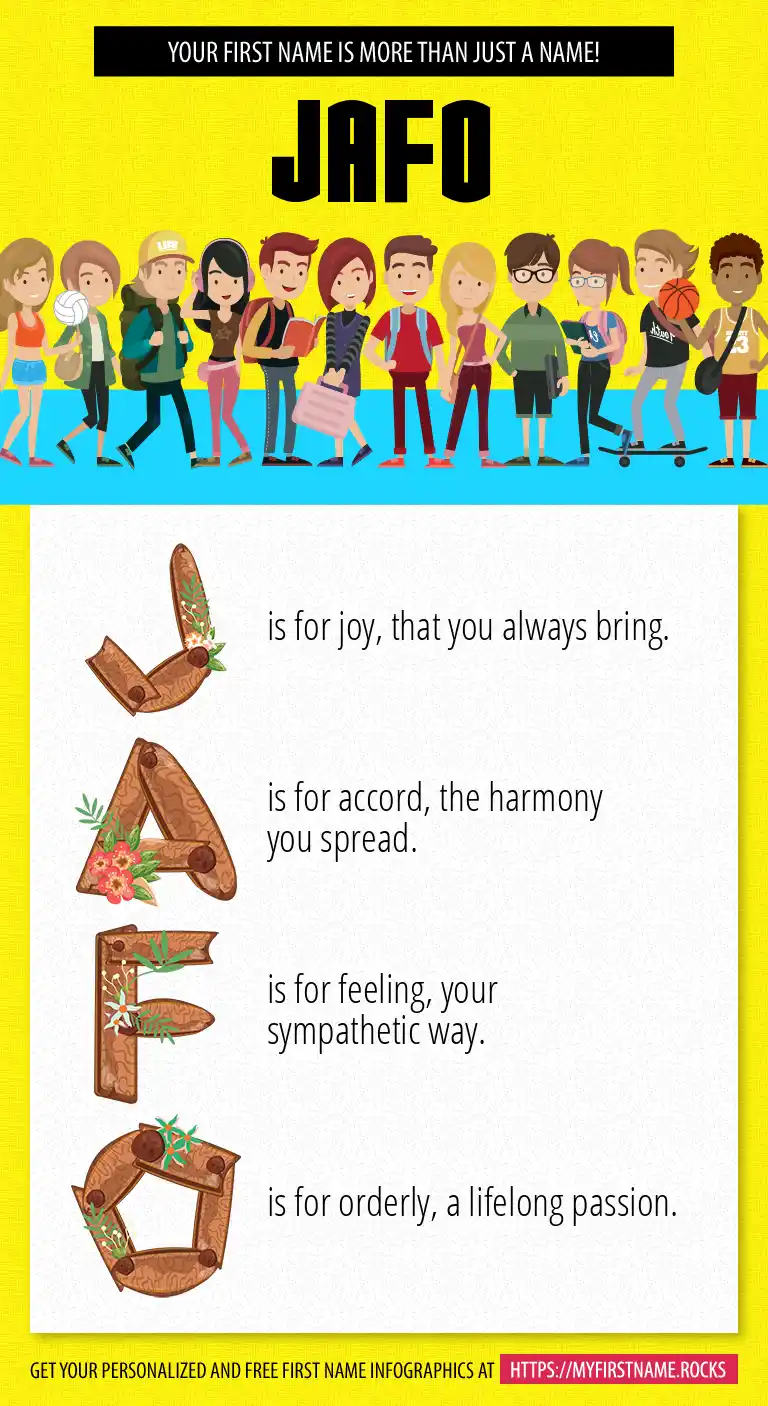 YOUR FIRST NAME IS MORE THAN JUST A NAME!

JAFO

J is for joy, that you always bring.

A is for accord, the harmony you spread.

F is for feeling, your sympathetic way.

O is for orderly, a lifelong passion.

GET YOUR PERSONALIZED AND FREE FIRST NAME INFOGRAPHICS AT HTTPS://MYFIRSTNAME.ROCKS