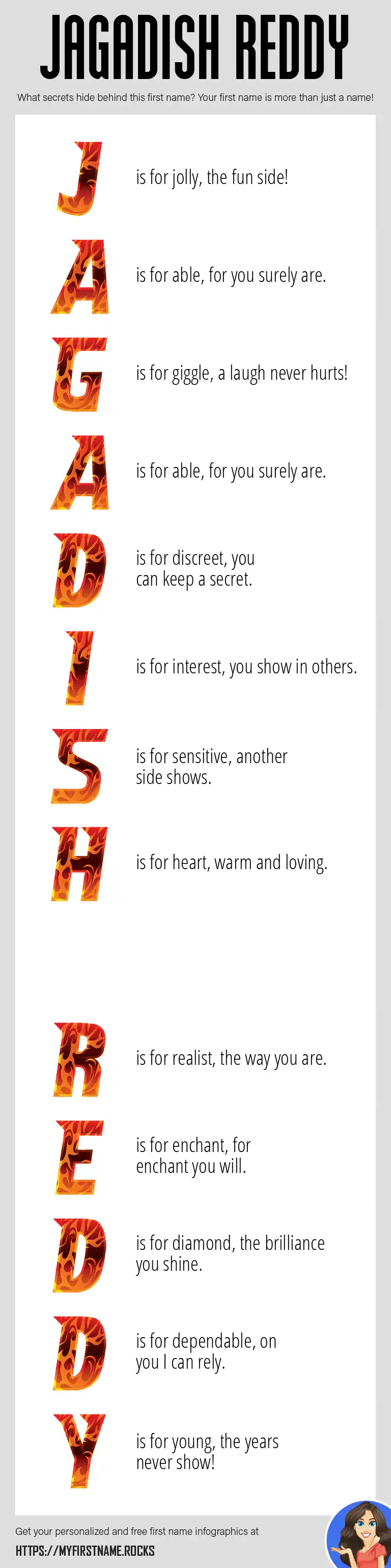 JAGADISH REDDY

What secrets hide behind this first name? Your first name is more than just a name!

J is for jolly, the fun side!

A is for able, for you surely are.

G is for giggle, a laugh never hurts!

A is for able, for you surely are.

D is for discreet, you can keep a secret.

I is for interest, you show in others.

S is for sensitive, another side shows.

H is for heart, warm and loving.

R is for realist, the way you are.

E is for enchant, for enchant you will.

D is for diamond, the brilliance you shine.

D is for dependable, on you I can rely.

Y is for young, the years never show!

Get your personalized and free first name infographics at

HTTPS://MYFIRSTNAME.ROCKS