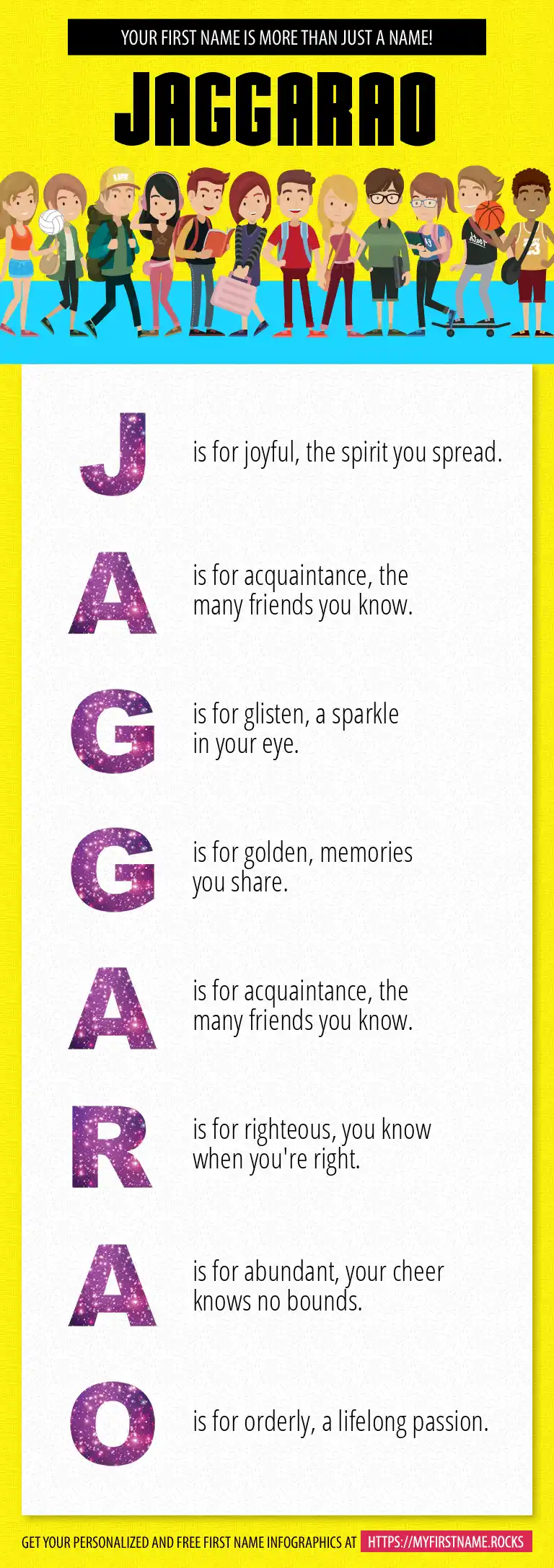 YOUR FIRST NAME IS MORE THAN JUST A NAME!

JAGGARAO

J is for joyful, the spirit you spread.

A is for acquaintance, the many friends you know.

G is for glisten, a sparkle in your eye.

G is for golden, memories you share.

A is for acquaintance, the many friends you know.

R is for righteous, you know when you're right.

A is for abundant, your cheer knows no bounds.

O is for orderly, a lifelong passion.

GET YOUR PERSONALIZED AND FREE FIRST NAME INFOGRAPHICS AT HTTPS://MYFIRSTNAME.ROCKS