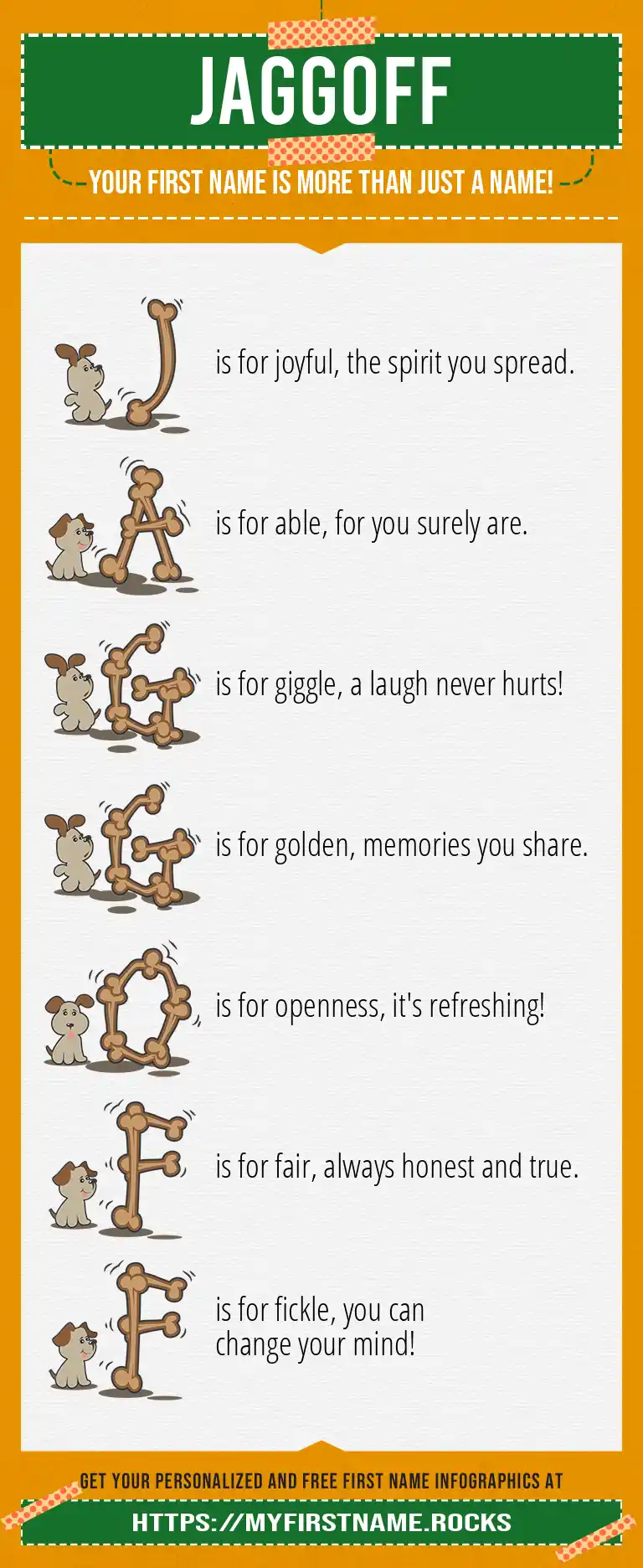 JAGGOFF

YOUR FIRST NAME IS MORE THAN JUST A NAME!

J is for joyful, the spirit you spread.

A is for able, for you surely are.

G is for giggle, a laugh never hurts!

G is for golden, memories you share.

O is for openness, it's refreshing!

F is for fair, always honest and true.

F is for fickle, you can change your mind!

GET YOUR PERSONALIZED AND FREE FIRST NAME INFOGRAPHICS AT

HTTPS://MYFIRSTNAME.ROCKS