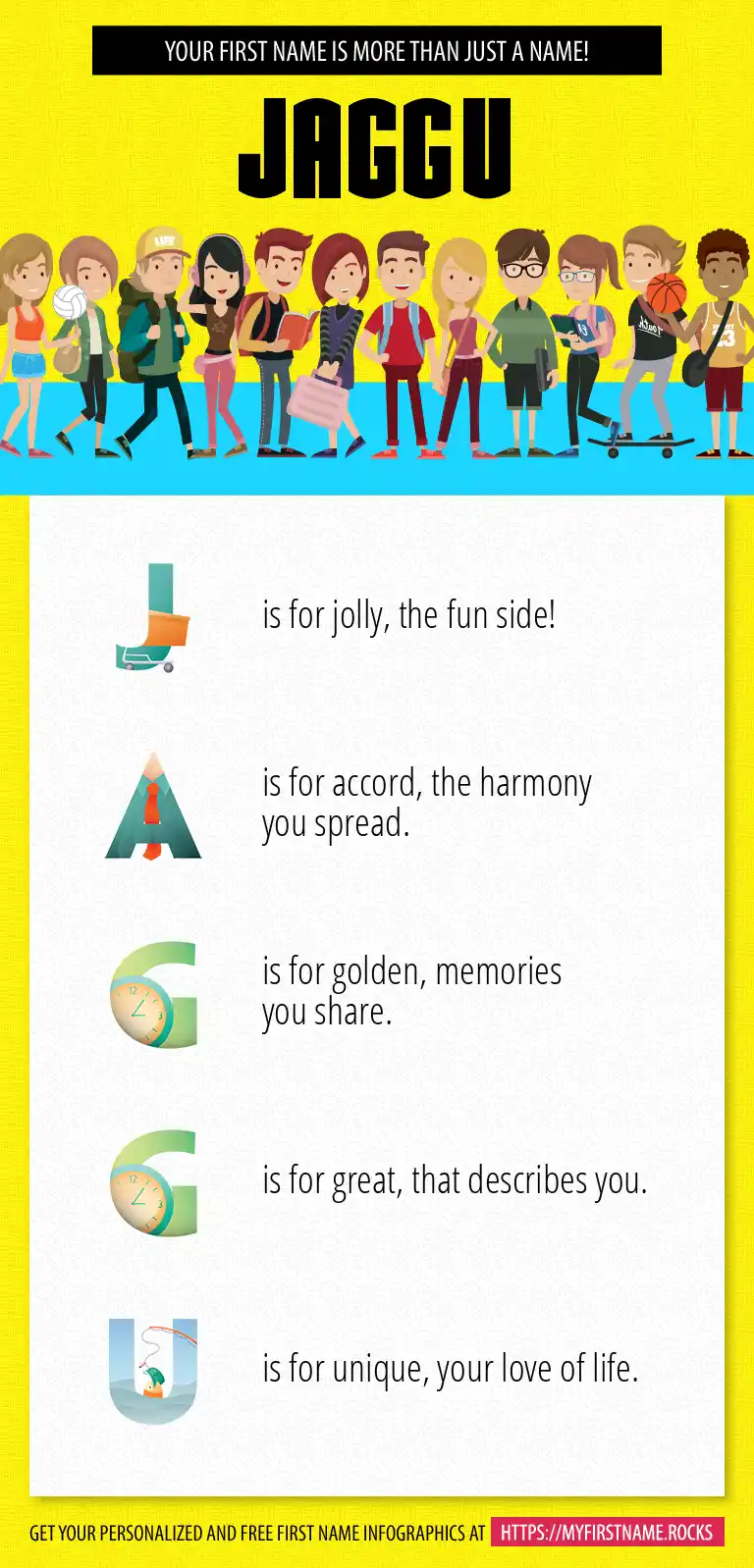 YOUR FIRST NAME IS MORE THAN JUST A NAME!

JAGGU

J is for jolly, the fun side!

A is for accord, the harmony you spread.

G is for golden, memories you share.

G is for great, that describes you.

U is for unique, your love of life.

GET YOUR PERSONALIZED AND FREE FIRST NAME INFOGRAPHICS AT HTTPS://MYFIRSTNAME.ROCKS