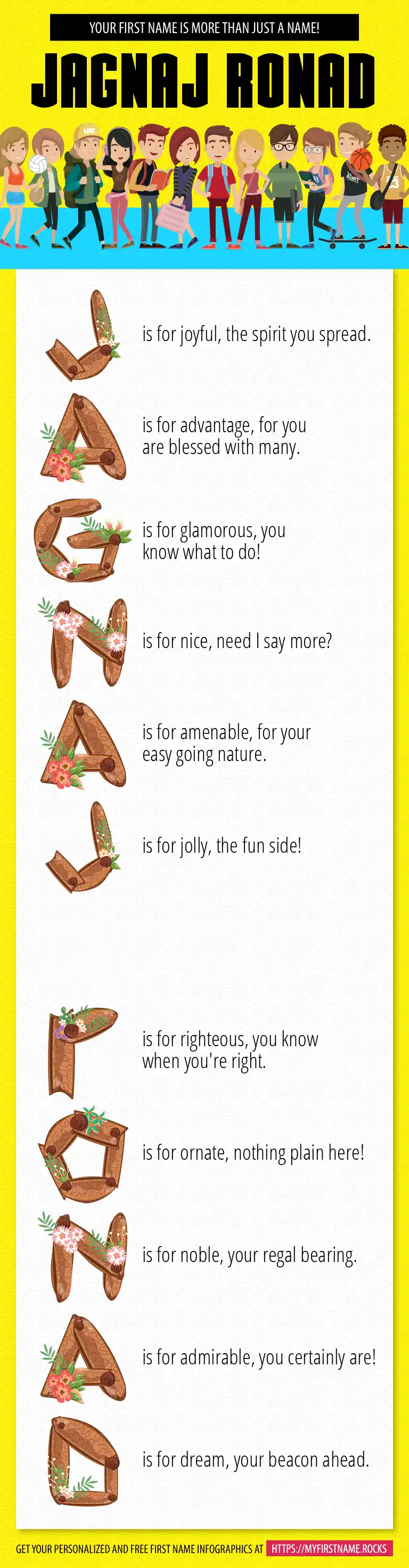 YOUR FIRST NAME IS MORE THAN JUST A NAME!

JAGNAJ RONAD

J is for joyful, the spirit you spread.

A is for advantage, for you are blessed with many.

G is for glamorous, you know what to do!

N is for nice, need I say more?

A is for amenable, for your easy going nature.

J is for jolly, the fun side!

R is for righteous, you know when you're right.

O is for ornate, nothing plain here!

N is for noble, your regal bearing.

A is for admirable, you certainly are!

D is for dream, your beacon ahead.

GET YOUR PERSONALIZED AND FREE FIRST NAME INFOGRAPHICS AT HTTPS://MYFIRSTNAME.ROCKS