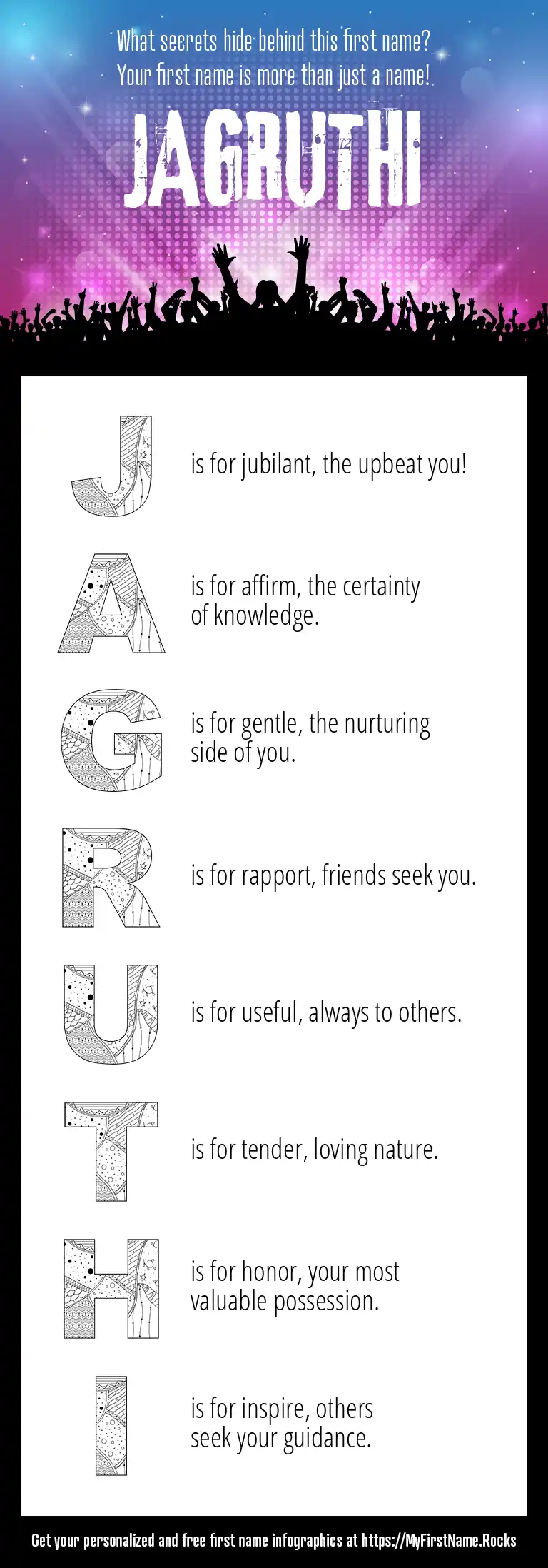 What secrets hide behind this first name?
Your first name is more than just a name!

JAGRUTHI

J is for jubilant, the upbeat you!

A is for affirm, the certainty of knowledge.

G is for gentle, the nurturing side of you.

R is for rapport, friends seek you.

U is for useful, always to others.

T is for tender, loving nature.

H is for honor, your most valuable possession.

I is for inspire, others seek your guidance.

Get your personalized and free first name infographics at https://MyFirstName.Rocks