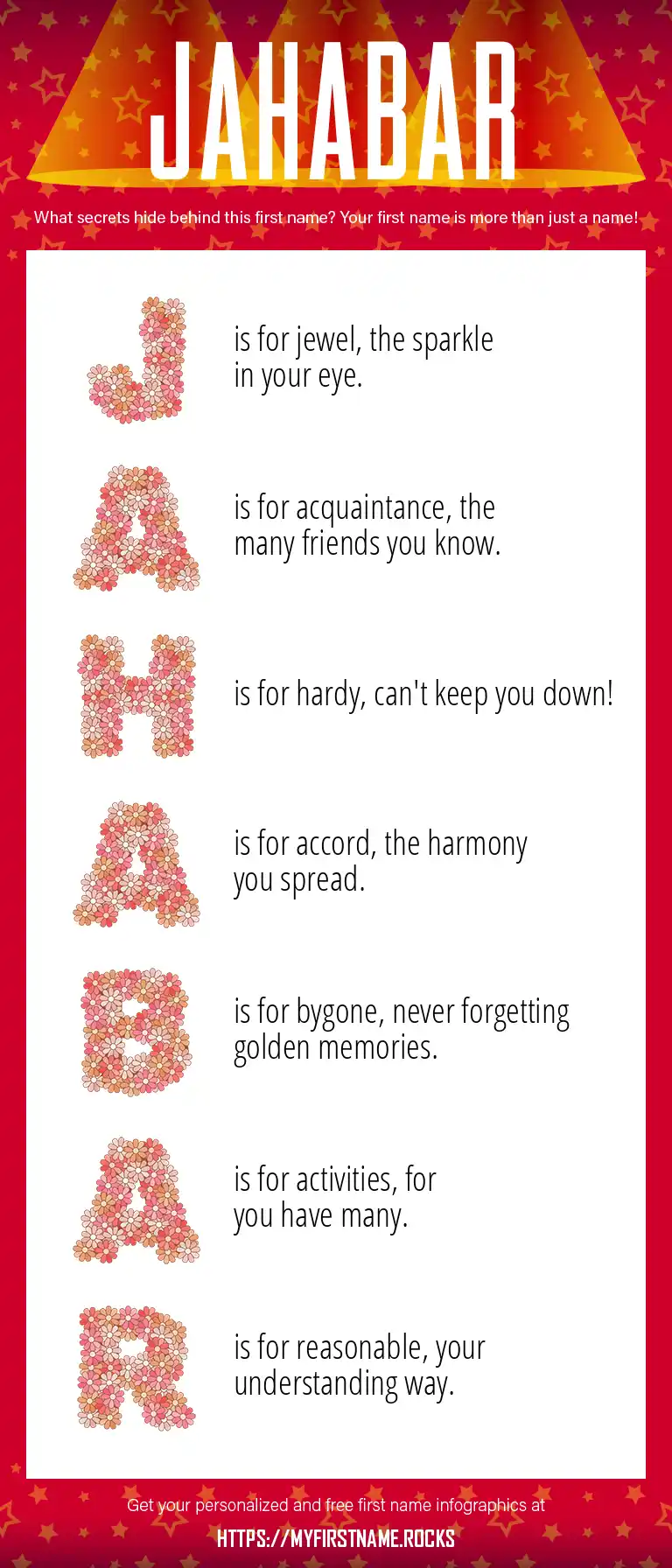 JAHABAR

What secrets hide behind this first name? Your first name is more than just a name!

J is for jewel, the sparkle in your eye.

A is for acquaintance, the many friends you know.

H is for hardy, can't keep you down!

A is for accord, the harmony you spread.

B is for bygone, never forgetting golden memories.

A is for activities, for you have many.

R is for reasonable, your understanding way.

Get your personalized and free first name infographics at

HTTPS://MYFIRSTNAME.ROCKS