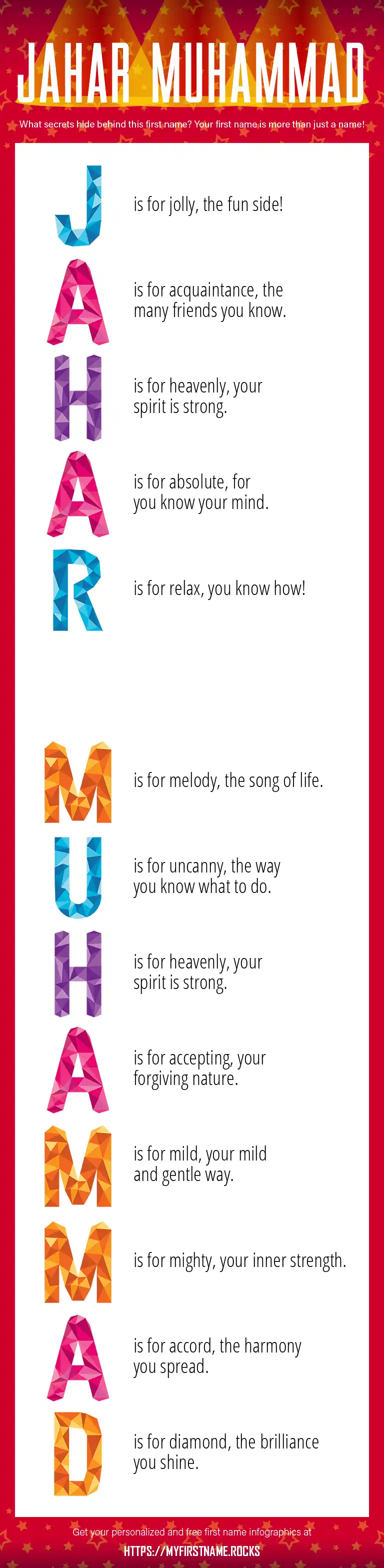 JAHAR MUHAMMAD

What secrets hide behind this first name? Your first name is more than just a name!

J is for jolly, the fun side!

A is for acquaintance, the many friends you know.

H is for heavenly, your spirit is strong.

A is for absolute, for you know your mind.

R is for relax, you know how!

M is for melody, the song of life.

U is for uncanny, the way you know what to do.

H is for heavenly, your spirit is strong.

A is for accepting, your forgiving nature.

M is for mild, your mild and gentle way.

M is for mighty, your inner strength.

A is for accord, the harmony you spread.

D is for diamond, the brilliance you shine.

Get your personalized and free first name infographics at

HTTPS://MYFIRSTNAME.ROCKS