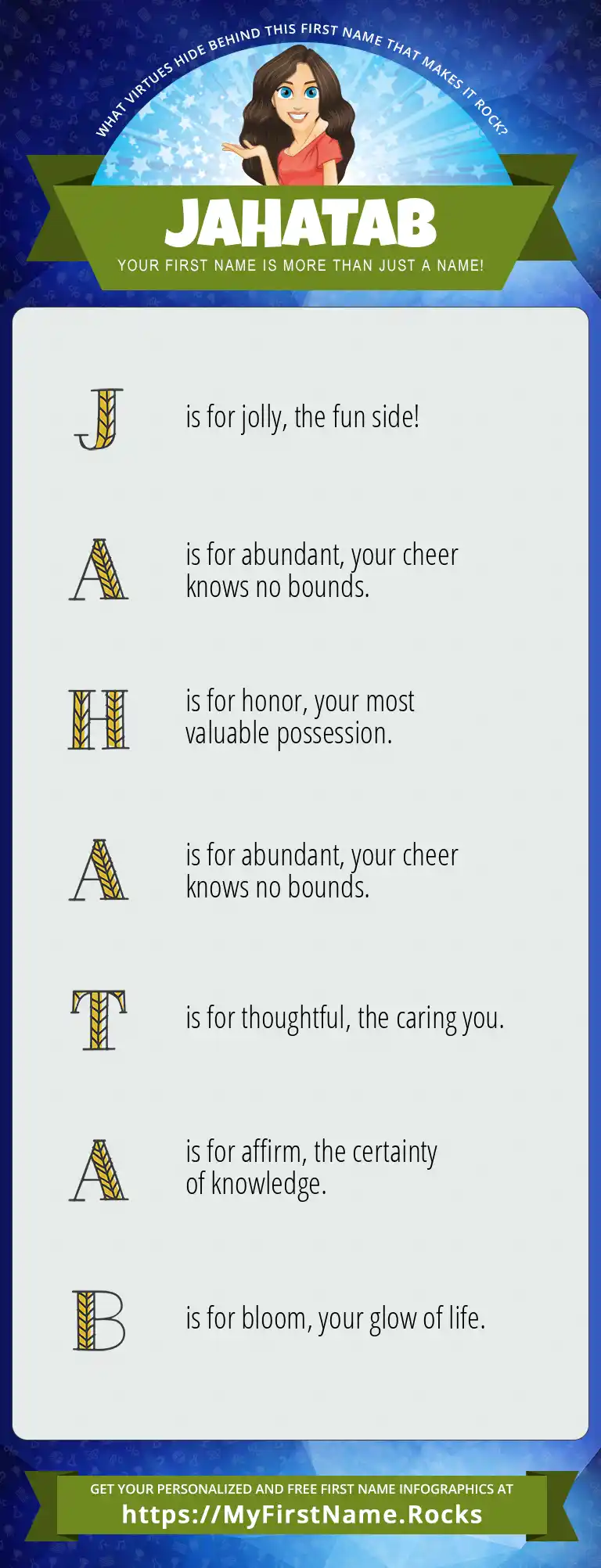 WHAT VIRTUES HIDE BEHIND THIS FIRST NAME THAT MAKES IT ROCK?

JAHATAB

YOUR FIRST NAME IS MORE THAN JUST A NAME!

J is for jolly, the fun side!

A is for abundant, your cheer knows no bounds.

H is for honor, your most valuable possession.

A is for abundant, your cheer knows no bounds.

T is for thoughtful, the caring you.

A is for affirm, the certainty of knowledge.

B is for bloom, your glow of life.

GET YOUR PERSONALIZED AND FREE FIRST NAME INFOGRAPHICS AT
https://MyFirstName.Rocks