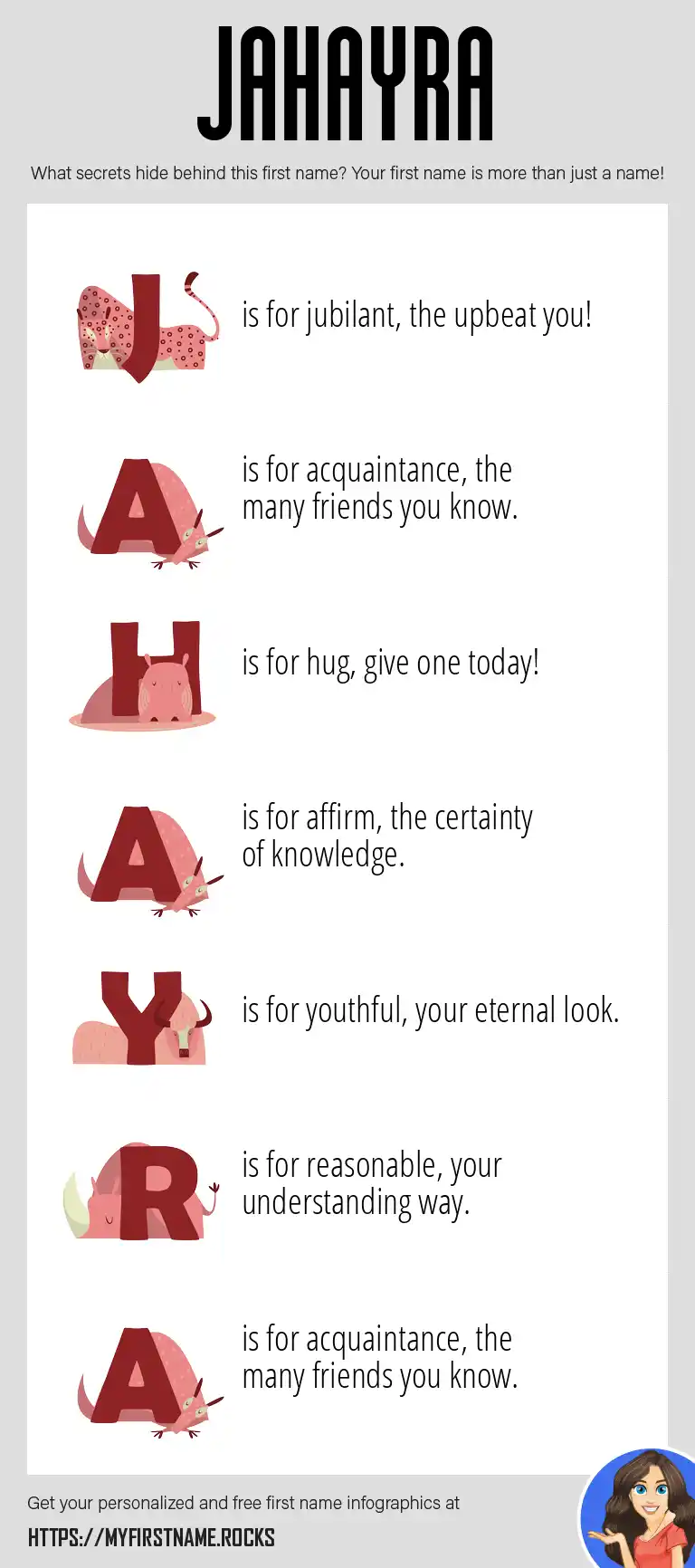 JAHAYRA

What secrets hide behind this first name? Your first name is more than just a name!

J is for jubilant, the upbeat you!

A is for acquaintance, the many friends you know.

H is for hug, give one today!

A is for affirm, the certainty of knowledge.

Y is for youthful, your eternal look.

R is for reasonable, your understanding way.

A is for acquaintance, the many friends you know.

Get your personalized and free first name infographics at

HTTPS://MYFIRSTNAME.ROCKS