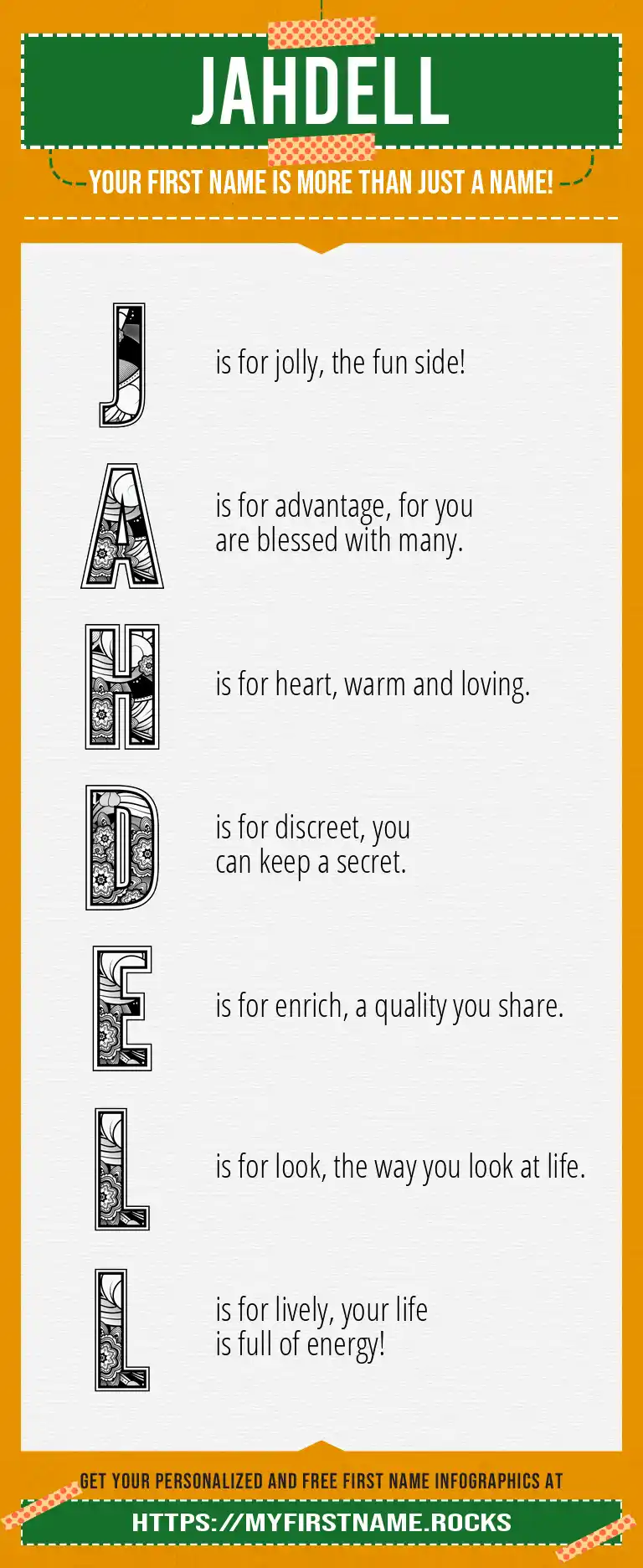 JAHDELL

YOUR FIRST NAME IS MORE THAN JUST A NAME!

J is for jolly, the fun side!

A is for advantage, for you are blessed with many.

H is for heart, warm and loving.

D is for discreet, you can keep a secret.

E is for enrich, a quality you share.

L is for look, the way you look at life.

L is for lively, your life is full of energy!

GET YOUR PERSONALIZED AND FREE FIRST NAME INFOGRAPHICS AT

HTTPS://MYFIRSTNAME.ROCKS