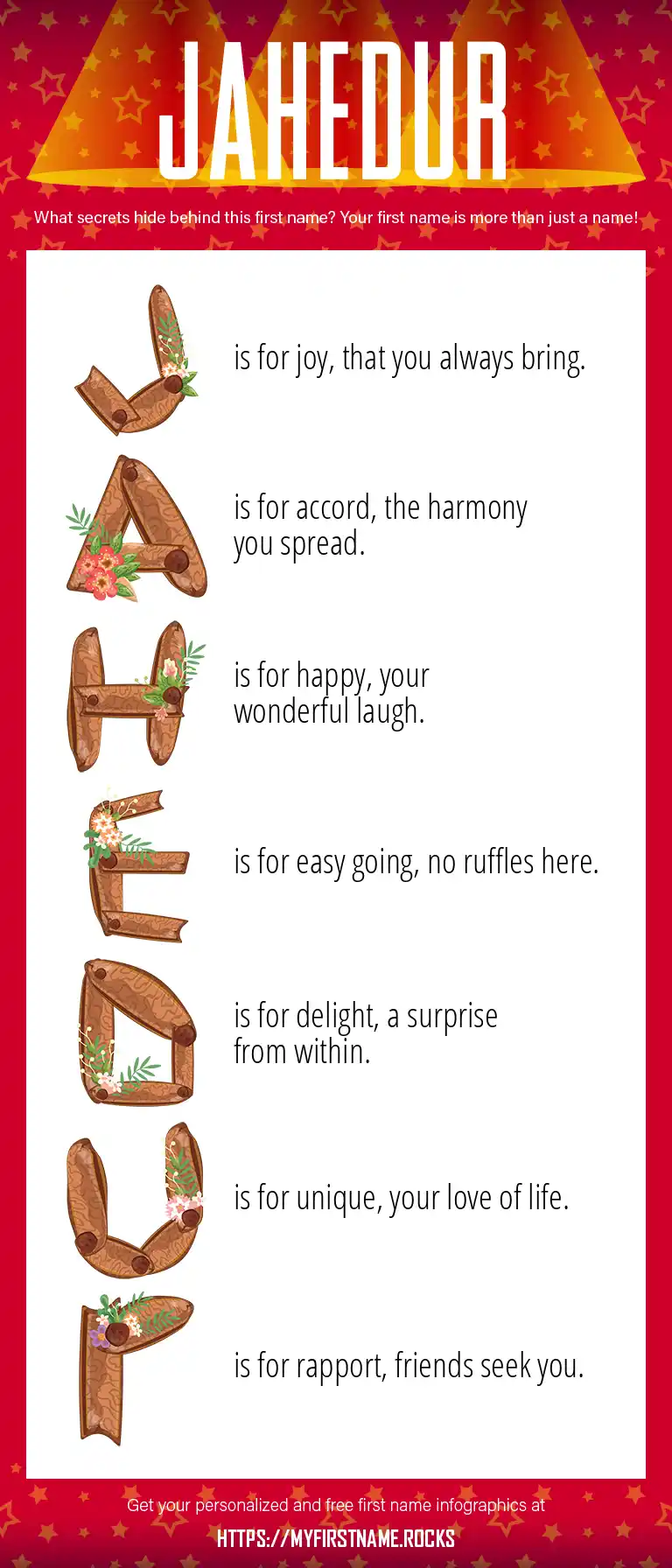 JAHEDUR

What secrets hide behind this first name? Your first name is more than just a name!

J is for joy, that you always bring.

A is for accord, the harmony you spread.

H is for happy, your wonderful laugh.

E is for easy going, no ruffles here.

D is for delight, a surprise from within.

U is for unique, your love of life.

R is for rapport, friends seek you.

Get your personalized and free first name infographics at

HTTPS://MYFIRSTNAME.ROCKS