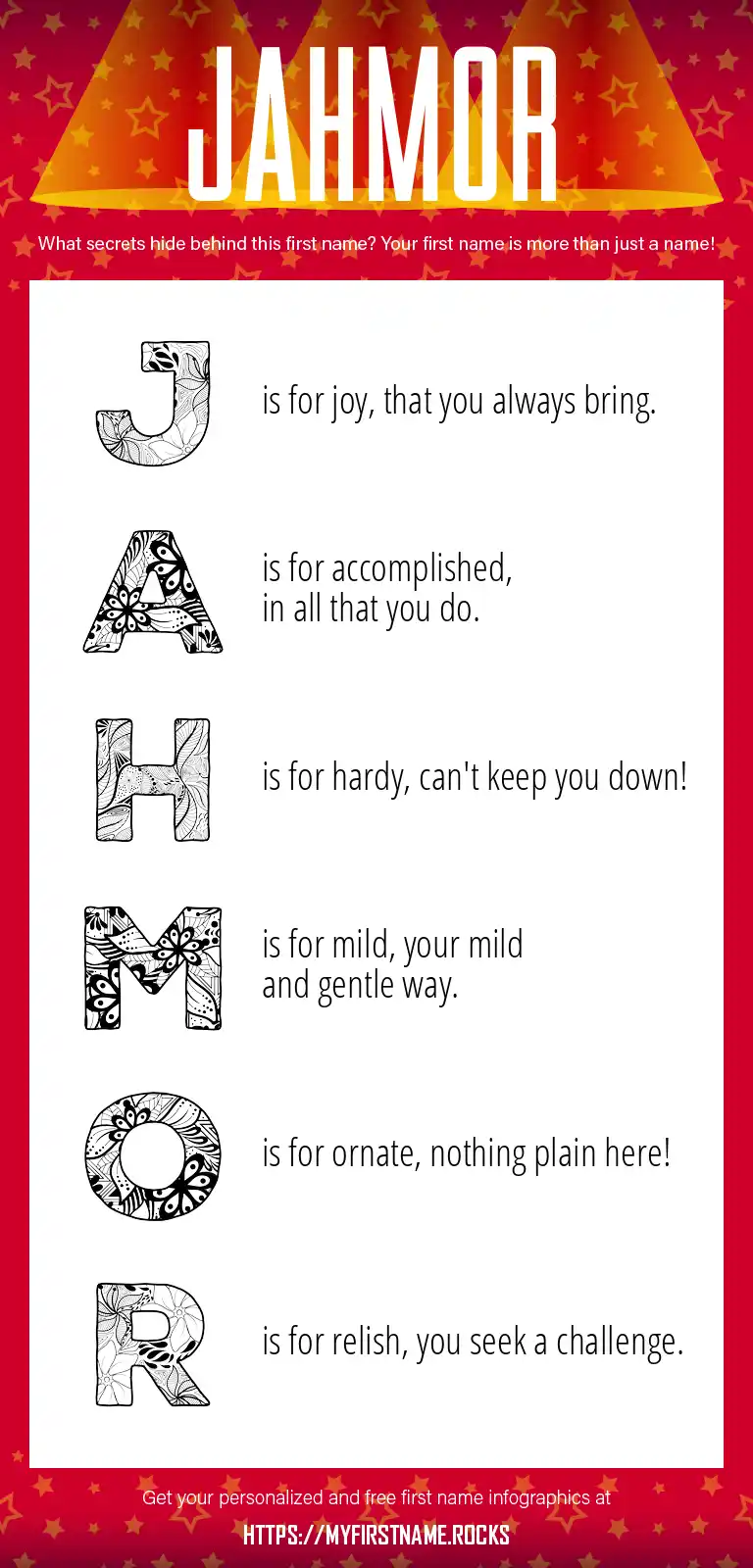 JAHMOR

What secrets hide behind this first name? Your first name is more than just a name!

J is for joy, that you always bring.

A is for accomplished, in all that you do.

H is for hardy, can't keep you down!

M is for mild, your mild and gentle way.

O is for ornate, nothing plain here!

R is for relish, you seek a challenge.

Get your personalized and free first name infographics at

HTTPS://MYFIRSTNAME.ROCKS