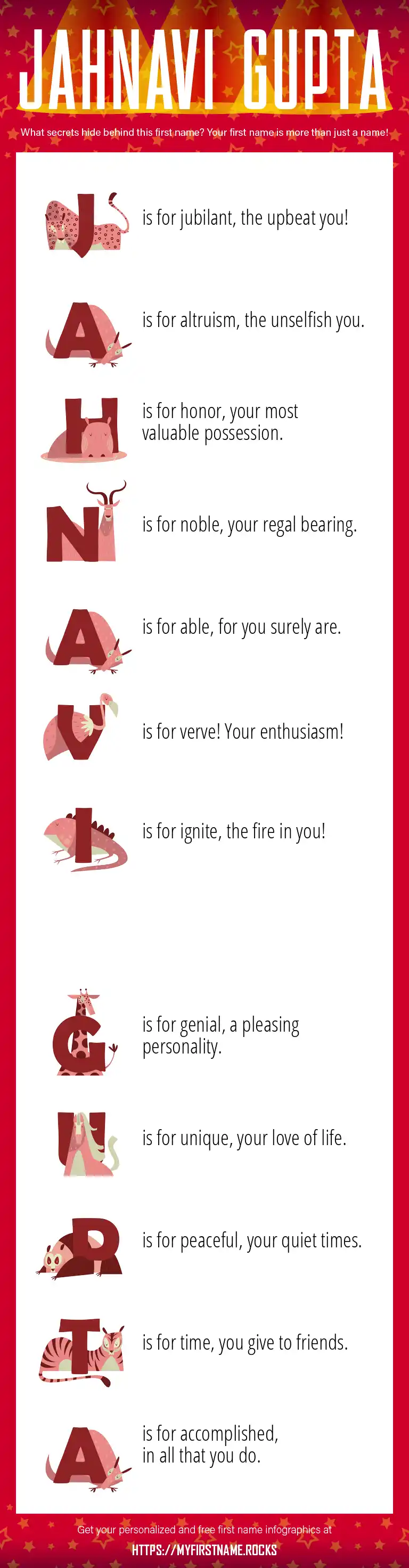 JAHNAVI GUPTA

What secrets hide behind this first name? Your first name is more than just a name!

J is for jubilant, the upbeat you!

A is for altruism, the unselfish you.

H is for honor, your most valuable possession.

N is for noble, your regal bearing.

A is for able, for you surely are.

V is for verve! Your enthusiasm!

I is for ignite, the fire in you!

G is for genial, a pleasing personality.

U is for unique, your love of life.

P is for peaceful, your quiet times.

T is for time, you give to friends.

A is for accomplished, in all that you do.

Get your personalized and free first name infographics at

HTTPS://MYFIRSTNAME.ROCKS