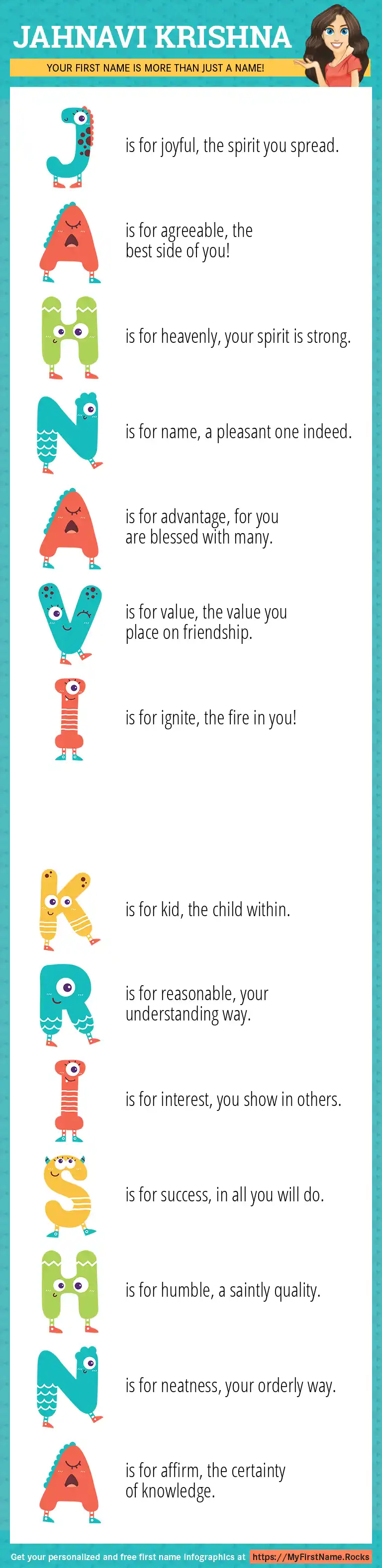 JAHNAVI KRISHNA

YOUR FIRST NAME IS MORE THAN JUST A NAME!

J is for joyful, the spirit you spread.

A is for agreeable, the best side of you!

H is for heavenly, your spirit is strong.

N is for name, a pleasant one indeed.

A is for advantage, for you are blessed with many.

V is for value, the value you place on friendship.

I is for ignite, the fire in you!

K is for kid, the child within.

R is for reasonable, your understanding way.

I is for interest, you show in others.

S is for success, in all you will do.

H is for humble, a saintly quality.

N is for neatness, your orderly way.

A is for affirm, the certainty of knowledge.

Get your personalized and free first name infographics at https://MyFirstName.Rocks