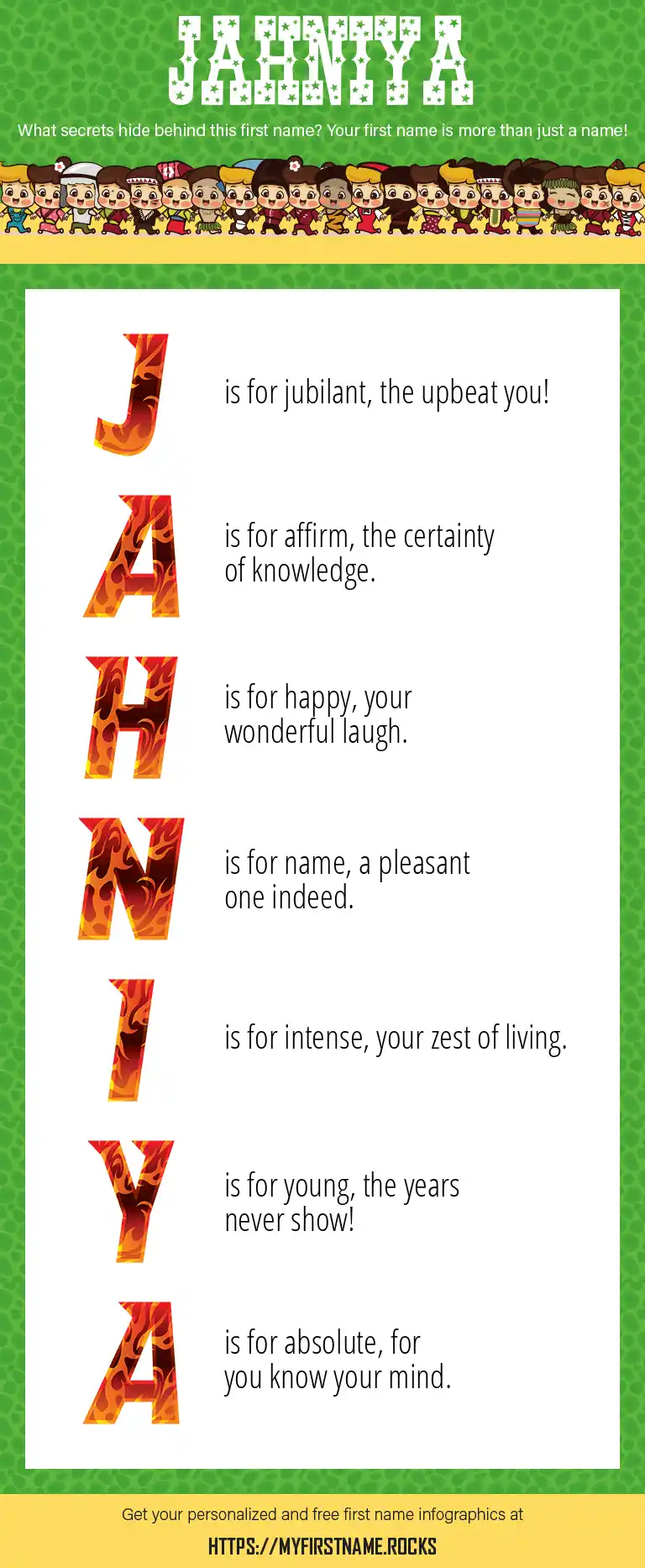 JAHNIYA

What secrets hide behind this first name? Your first name is more than just a name!

J is for jubilant, the upbeat you!

A is for affirm, the certainty of knowledge.

H is for happy, your wonderful laugh.

N is for name, a pleasant one indeed.

I is for intense, your zest of living.

Y is for young, the years never show!

A is for absolute, for you know your mind.

Get your personalized and free first name infographics at

HTTPS://MYFIRSTNAME.ROCKS