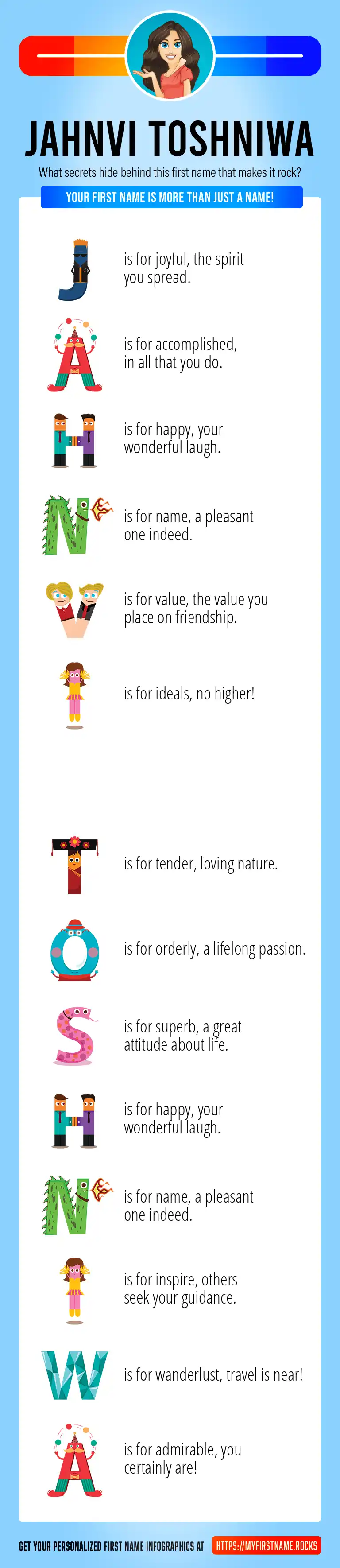 JAHNVI TOSHNIWA

What secrets hide behind this first name that makes it rock?

YOUR FIRST NAME IS MORE THAN JUST A NAME!

J is for joyful, the spirit you spread.

A is for accomplished, in all that you do.

H is for happy, your wonderful laugh.

N is for name, a pleasant one indeed.

V is for value, the value you place on friendship.

I is for ideals, no higher!

T is for tender, loving nature.

O is for orderly, a lifelong passion.

S is for superb, a great attitude about life.

H is for happy, your wonderful laugh.

N is for name, a pleasant one indeed.

I is for inspire, others seek your guidance.

W is for wanderlust, travel is near!

A is for admirable, you certainly are!

GET YOUR PERSONALIZED FIRST NAME INFOGRAPHICS AT HTTPS://MYFIRSTNAME.ROCKS