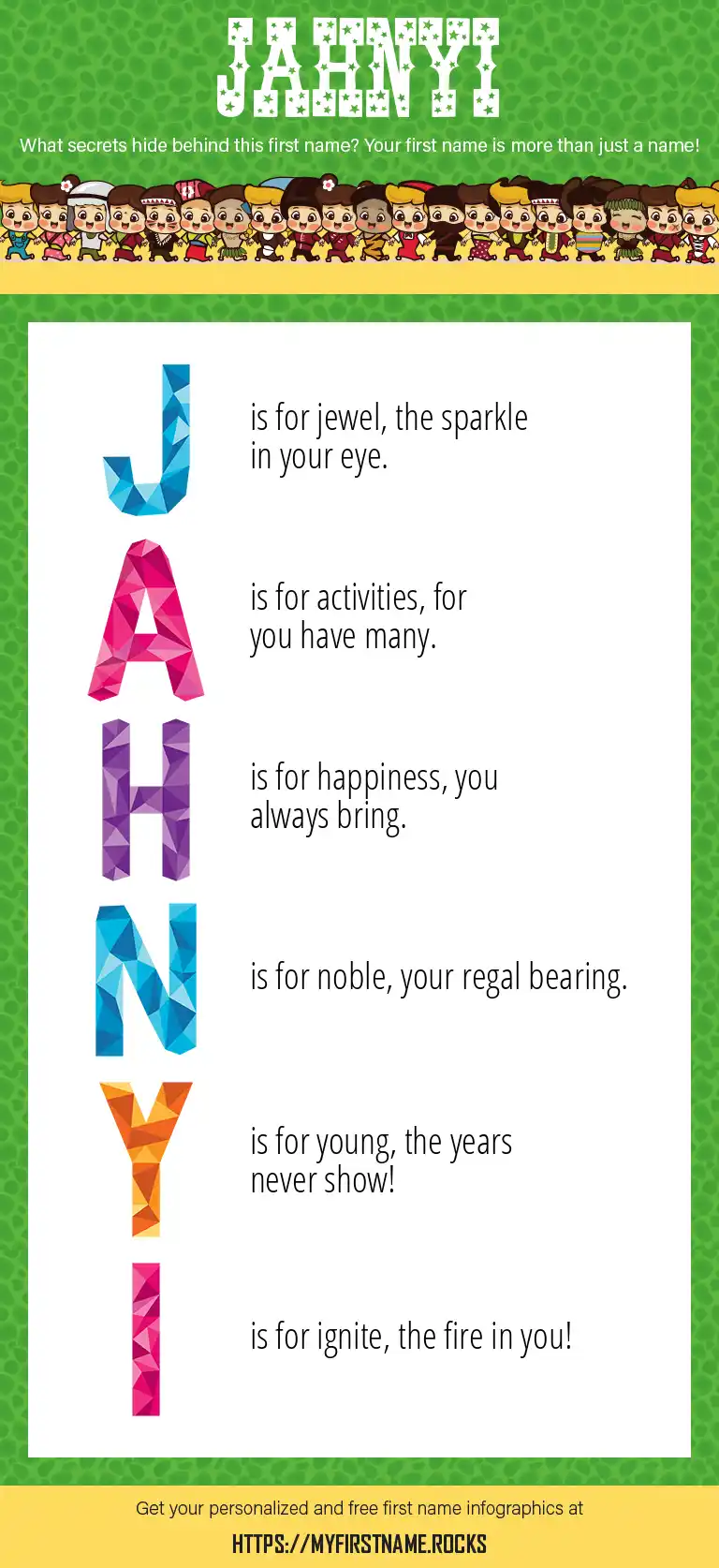 JAHNYI

What secrets hide behind this first name? Your first name is more than just a name!

J is for jewel, the sparkle in your eye.

A is for activities, for you have many.

H is for happiness, you always bring.

N is for noble, your regal bearing.

Y is for young, the years never show!

I is for ignite, the fire in you!

Get your personalized and free first name infographics at

HTTPS://MYFIRSTNAME.ROCKS