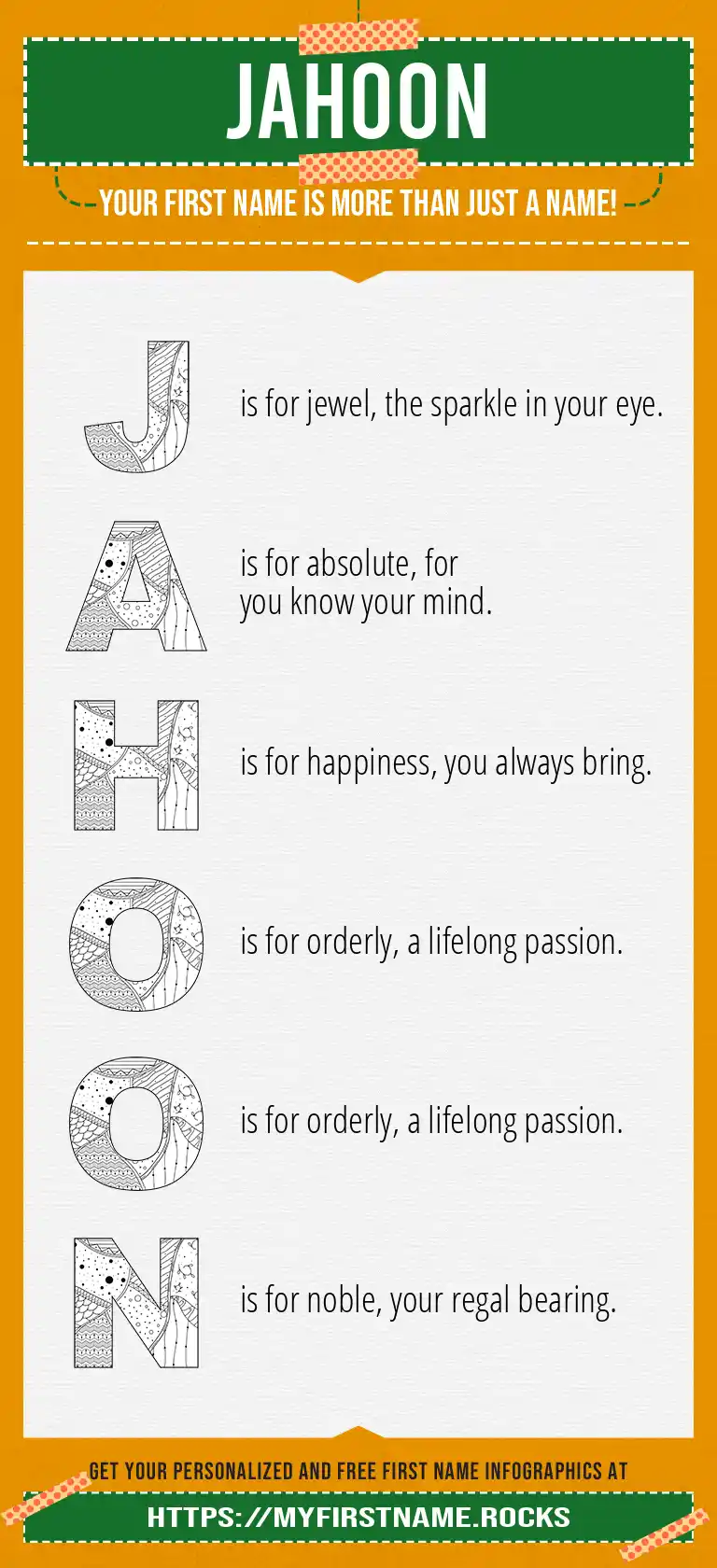 JAHOON

YOUR FIRST NAME IS MORE THAN JUST A NAME!

J is for jewel, the sparkle in your eye.

A is for absolute, for you know your mind.

H is for happiness, you always bring.

O is for orderly, a lifelong passion.

O is for orderly, a lifelong passion.

N is for noble, your regal bearing.

GET YOUR PERSONALIZED AND FREE FIRST NAME INFOGRAPHICS AT

HTTPS://MYFIRSTNAME.ROCKS