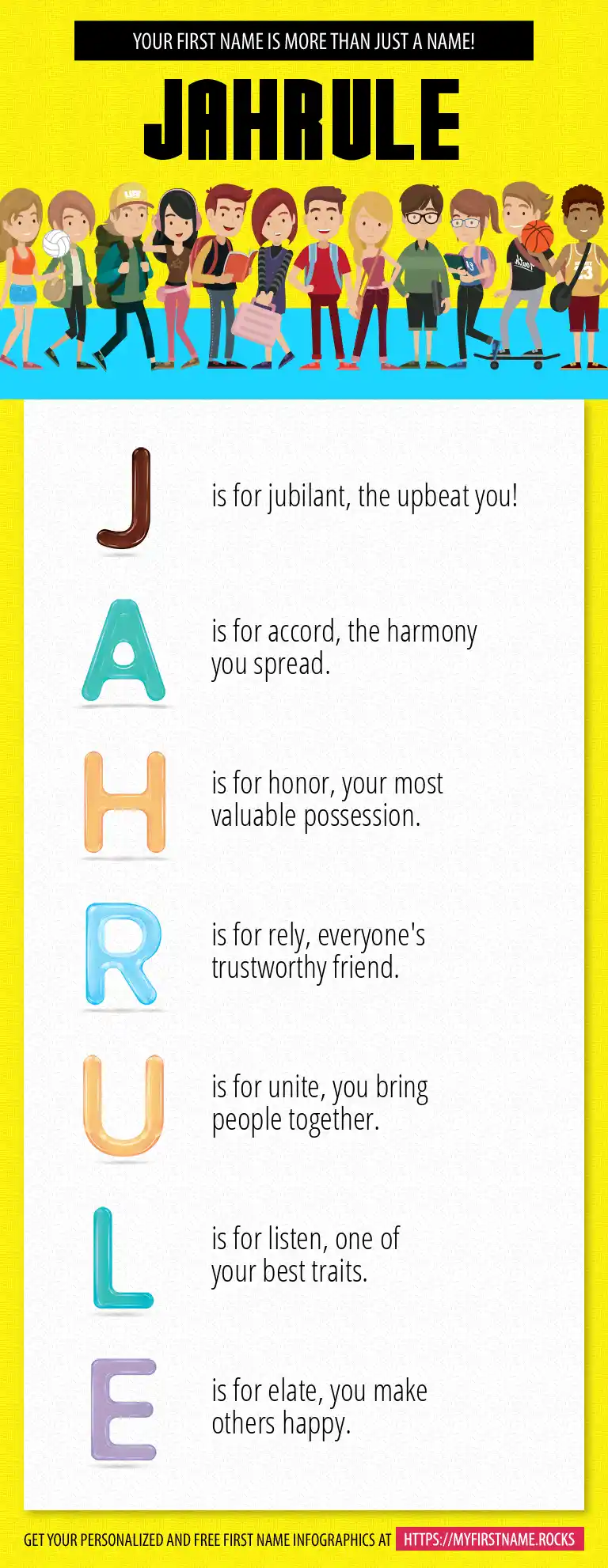 YOUR FIRST NAME IS MORE THAN JUST A NAME!

JAHRULE

J is for jubilant, the upbeat you!

A is for accord, the harmony you spread.

H is for honor, your most valuable possession.

R is for rely, everyone's trustworthy friend.

U is for unite, you bring people together.

L is for listen, one of your best traits.

E is for elate, you make others happy.

GET YOUR PERSONALIZED AND FREE FIRST NAME INFOGRAPHICS AT HTTPS://MYFIRSTNAME.ROCKS