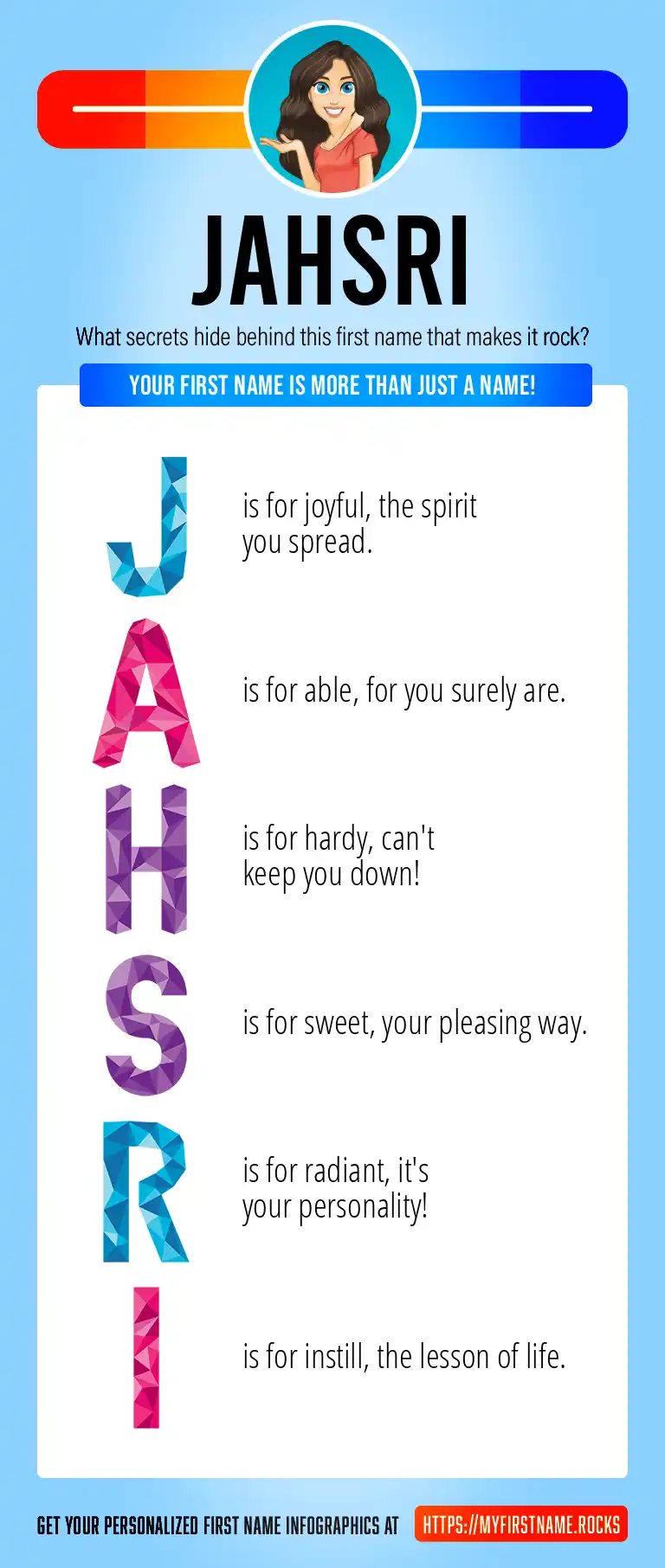 JAHSRI

What secrets hide behind this first name that makes it rock?

YOUR FIRST NAME IS MORE THAN JUST A NAME!

J is for joyful, the spirit you spread.

A is for able, for you surely are.

H is for hardy, can't keep you down!

S is for sweet, your pleasing way.

R is for radiant, it's your personality!

I is for instill, the lesson of life.

GET YOUR PERSONALIZED FIRST NAME INFOGRAPHICS AT HTTPS://MYFIRSTNAME.ROCKS