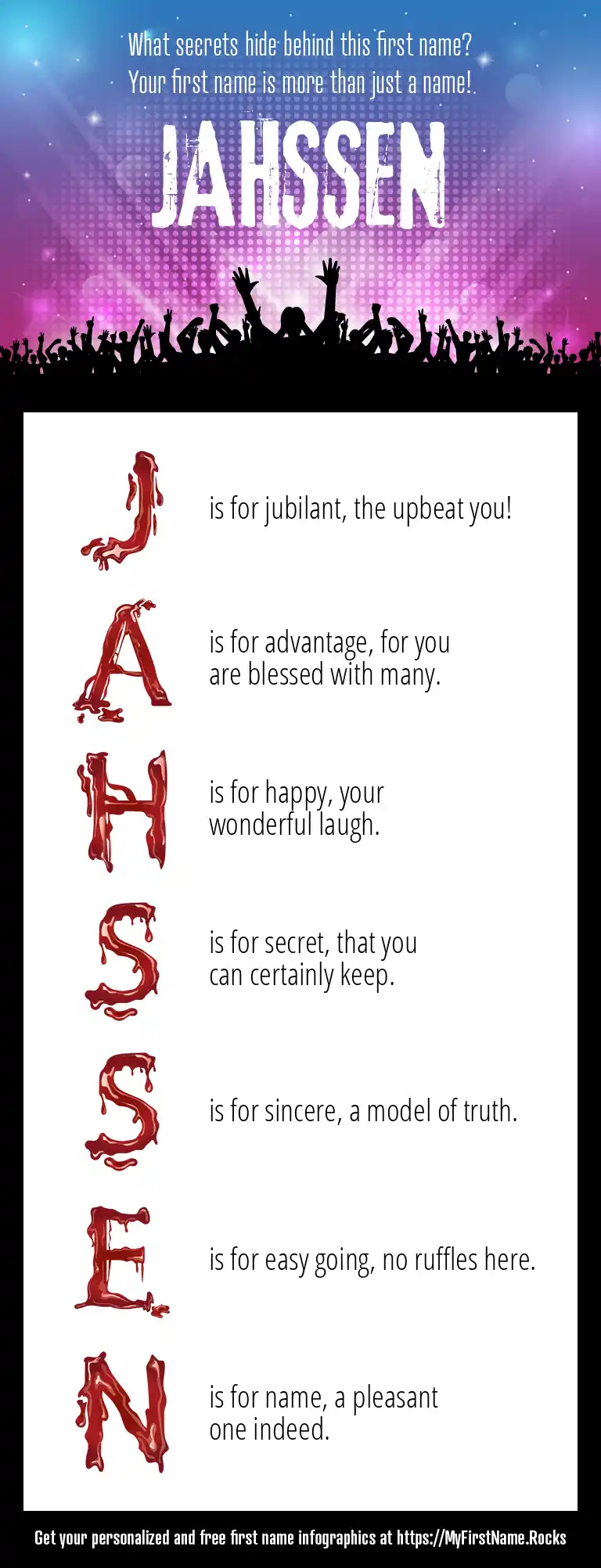 What secrets hide behind this first name?
Your first name is more than just a name!

JAHSSEN

J is for jubilant, the upbeat you!

A is for advantage, for you are blessed with many.

H is for happy, your wonderful laugh.

S is for secret, that you can certainly keep.

S is for sincere, a model of truth.

E is for easy going, no ruffles here.

N is for name, a pleasant one indeed.

Get your personalized and free first name infographics at https://MyFirstName.Rocks